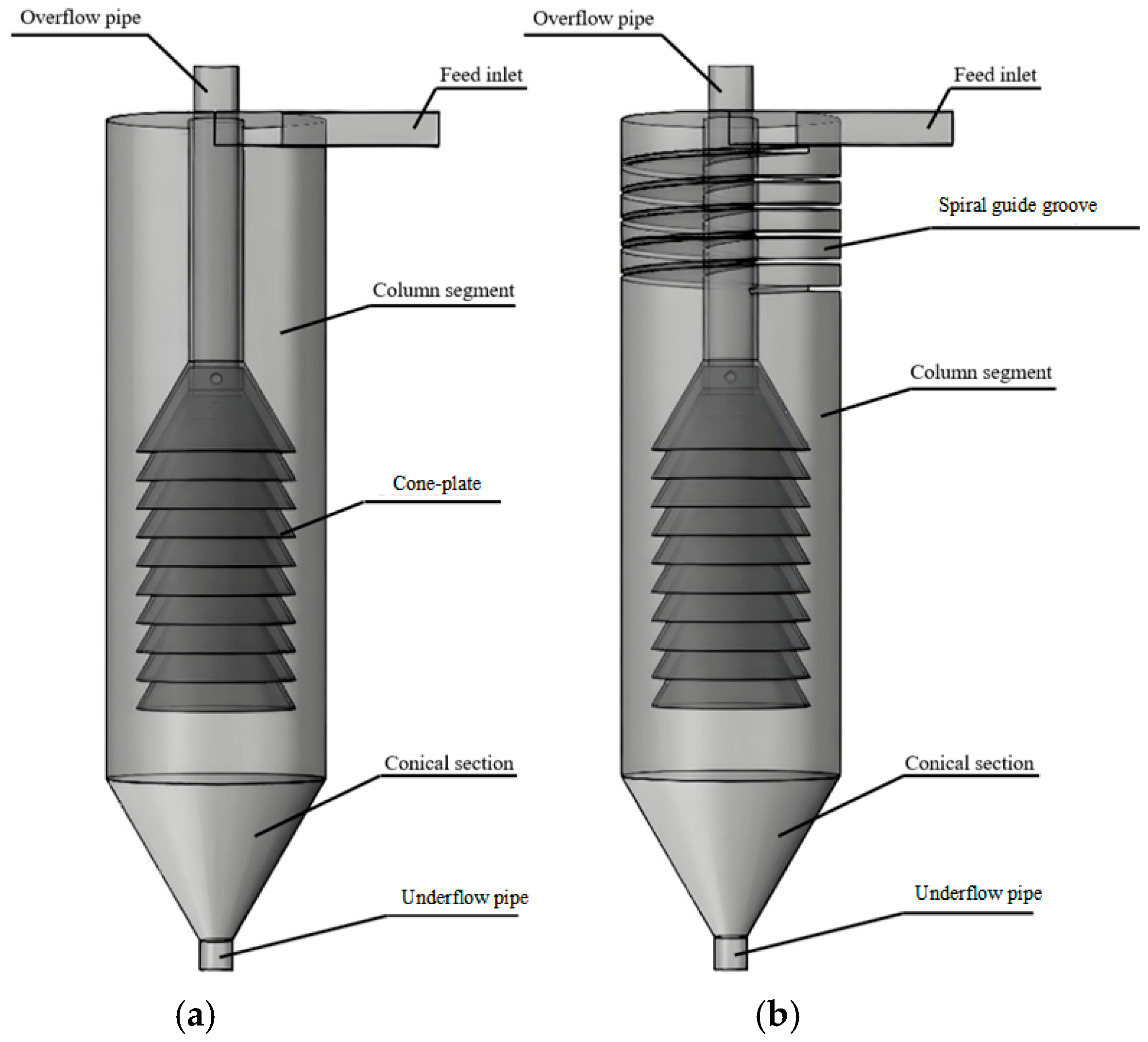 Overflow pipe

Feed inlet

Column segment

Cone-plate

Conical section

Underflow pipe

(a)

Overflow pipe

Feed inlet

Spiral guide groove

Column segment

Conical section

Underflow pipe

(b)