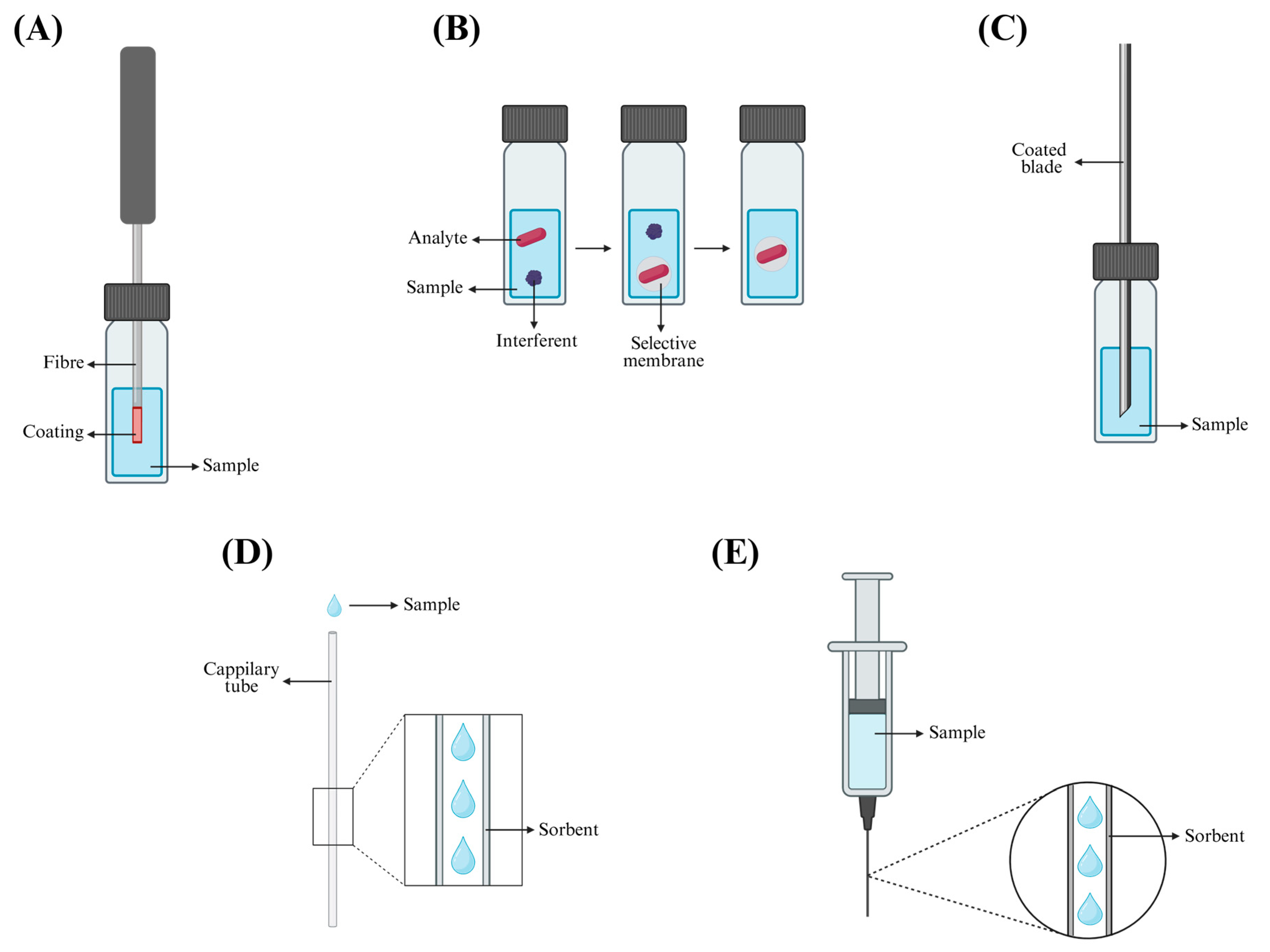 (A)

Fibre

Coating

Sample

(B)

Analyte

Sample

Interferent

Selective membrane

(C)

Coated blade

Sample

(D)

Sample

Cappilary tube

Sorbent

(E)

Sample

Sorbent