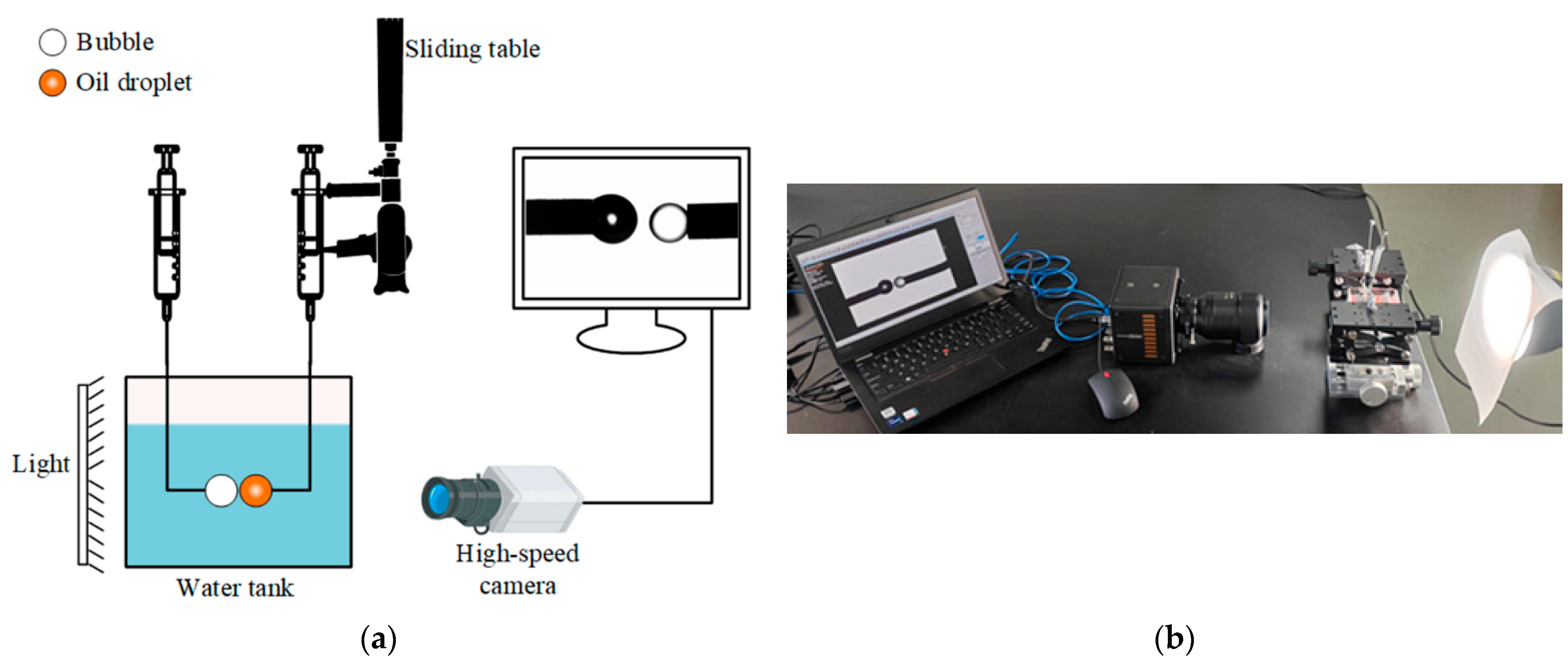 Bubble
Oil droplet
Sliding table
Light
Water tank
High-speed camera
(a)
(b)