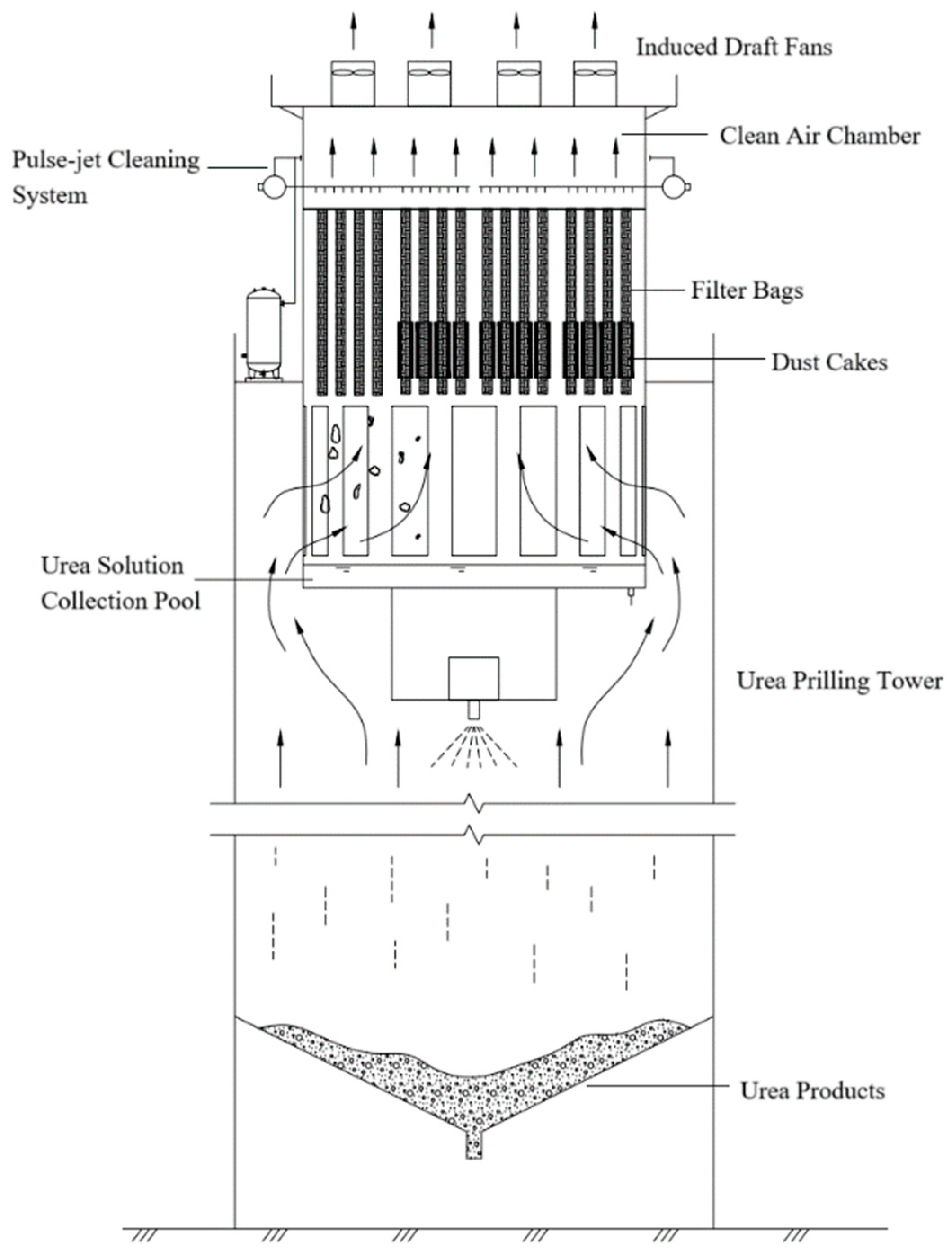 Induced Draft Fans

Clean Air Chamber

Pulse-jet Cleaning System

Filter Bags

Dust Cakes

Urea Solution Collection Pool

Urea Prilling Tower

Urea Products