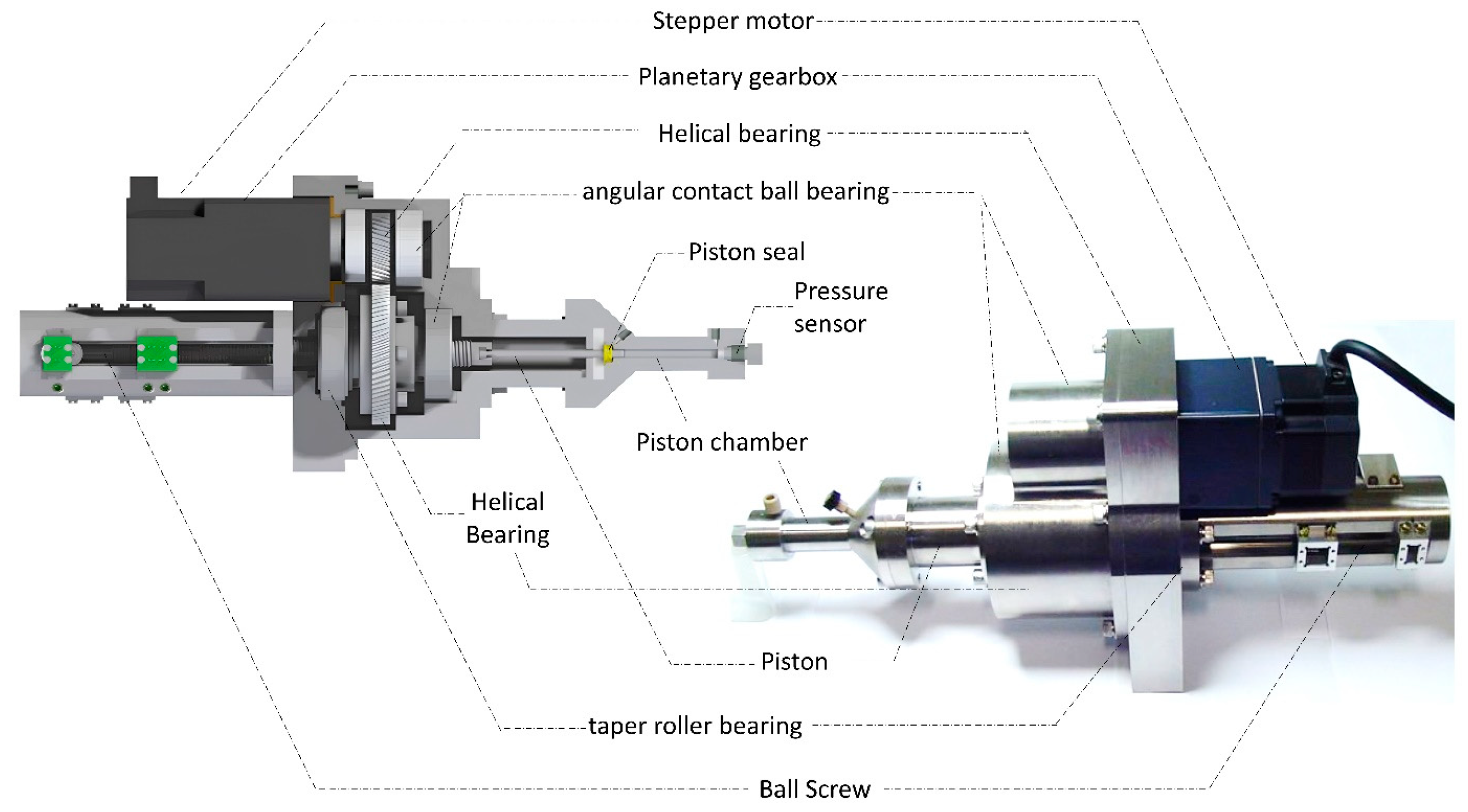 Stepper motor
Planetary gearbox
Helical bearing
angular contact ball bearing
Piston seal
Pressure sensor
Piston chamber
Helical Bearing
Piston
taper roller bearing
Ball Screw