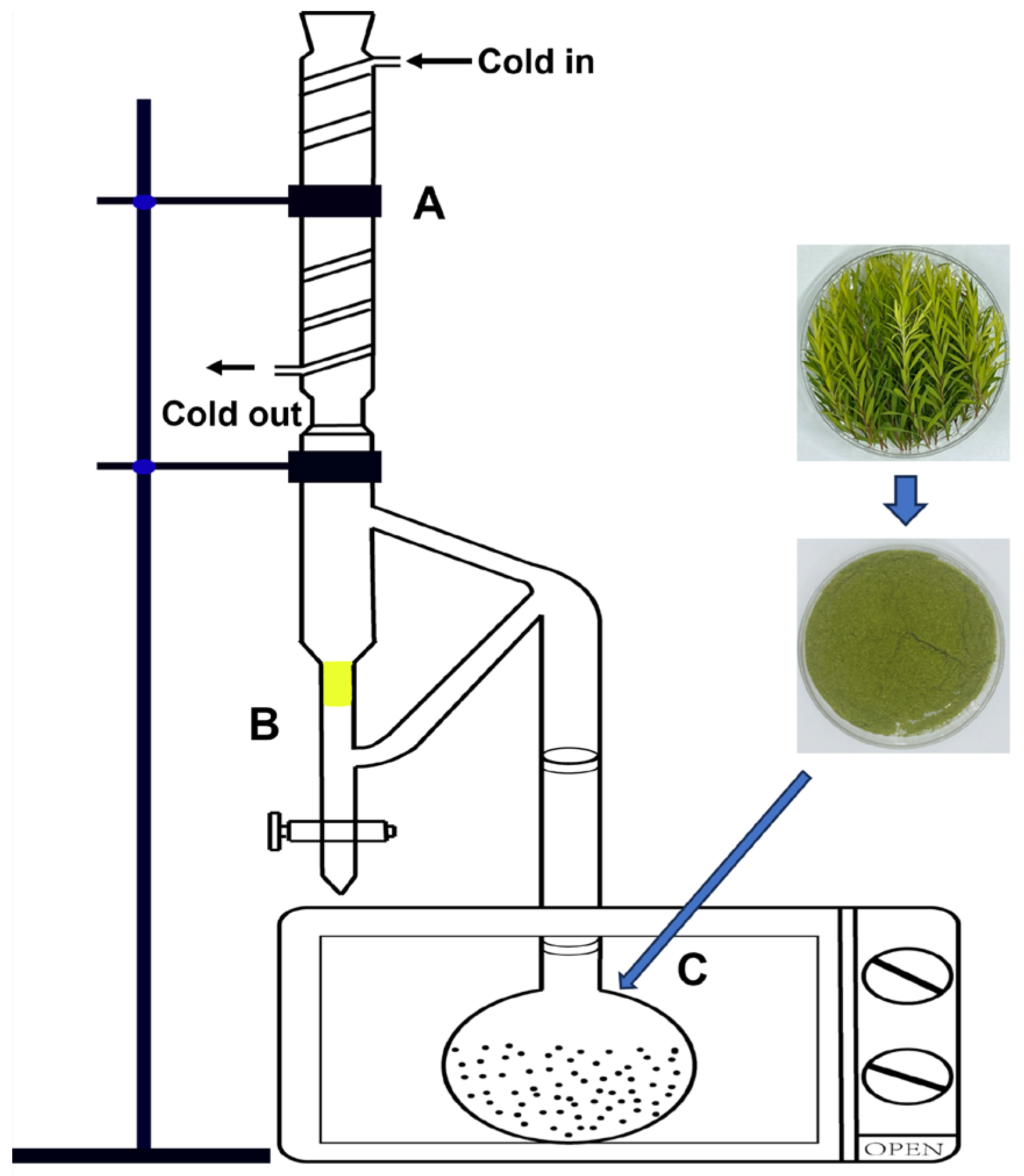 Cold in
A
Cold out
B
C
OPEN