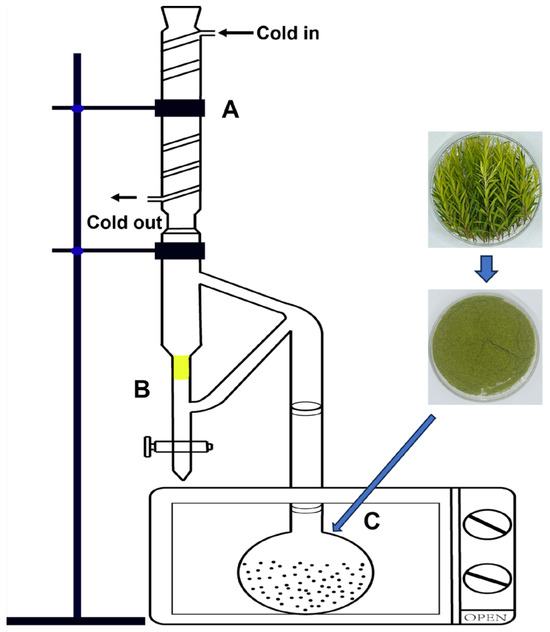 Cold in
A
Cold out
B
C
OPEN