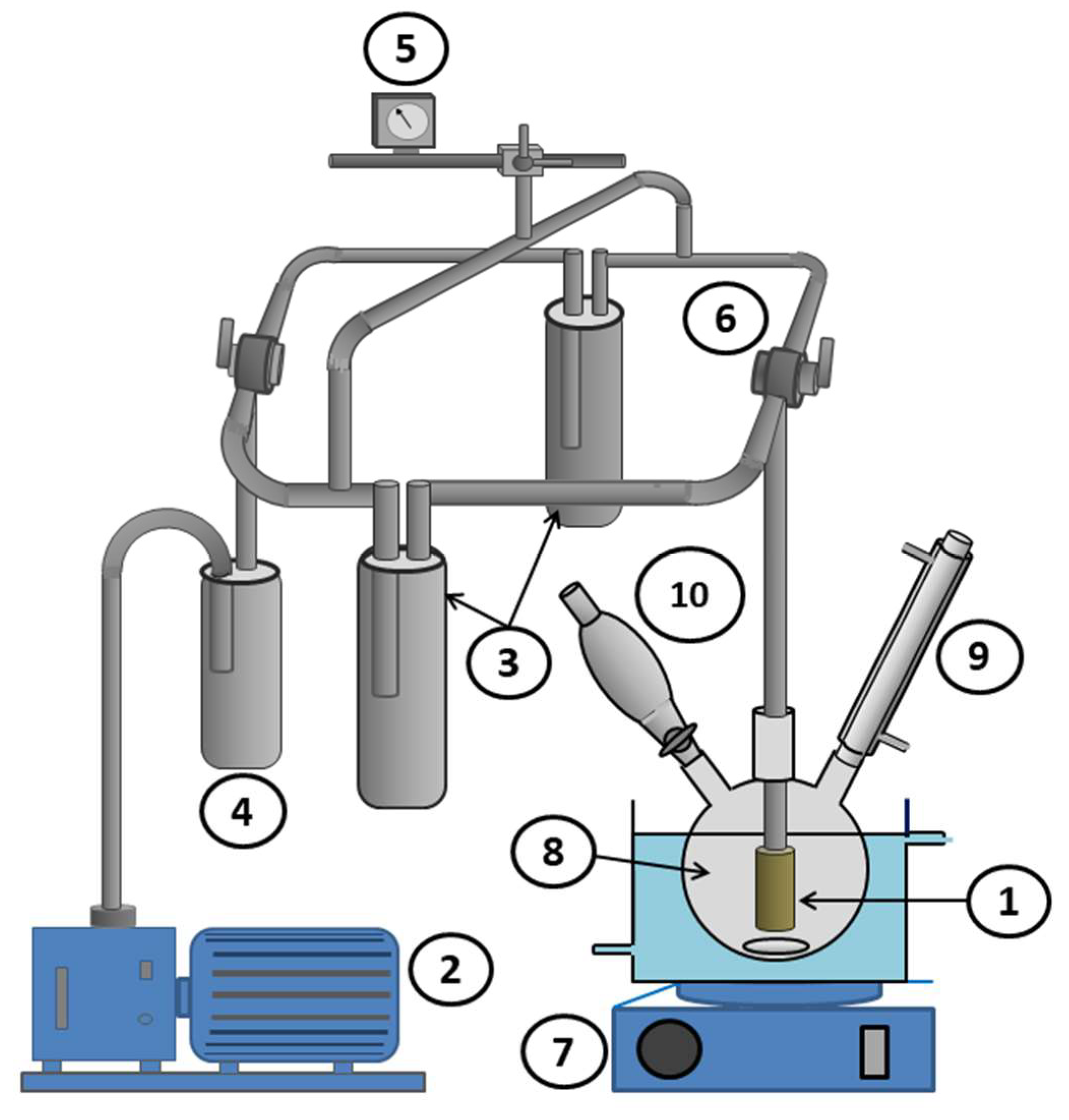 5
6
10
3
9
4
8
1
2
7