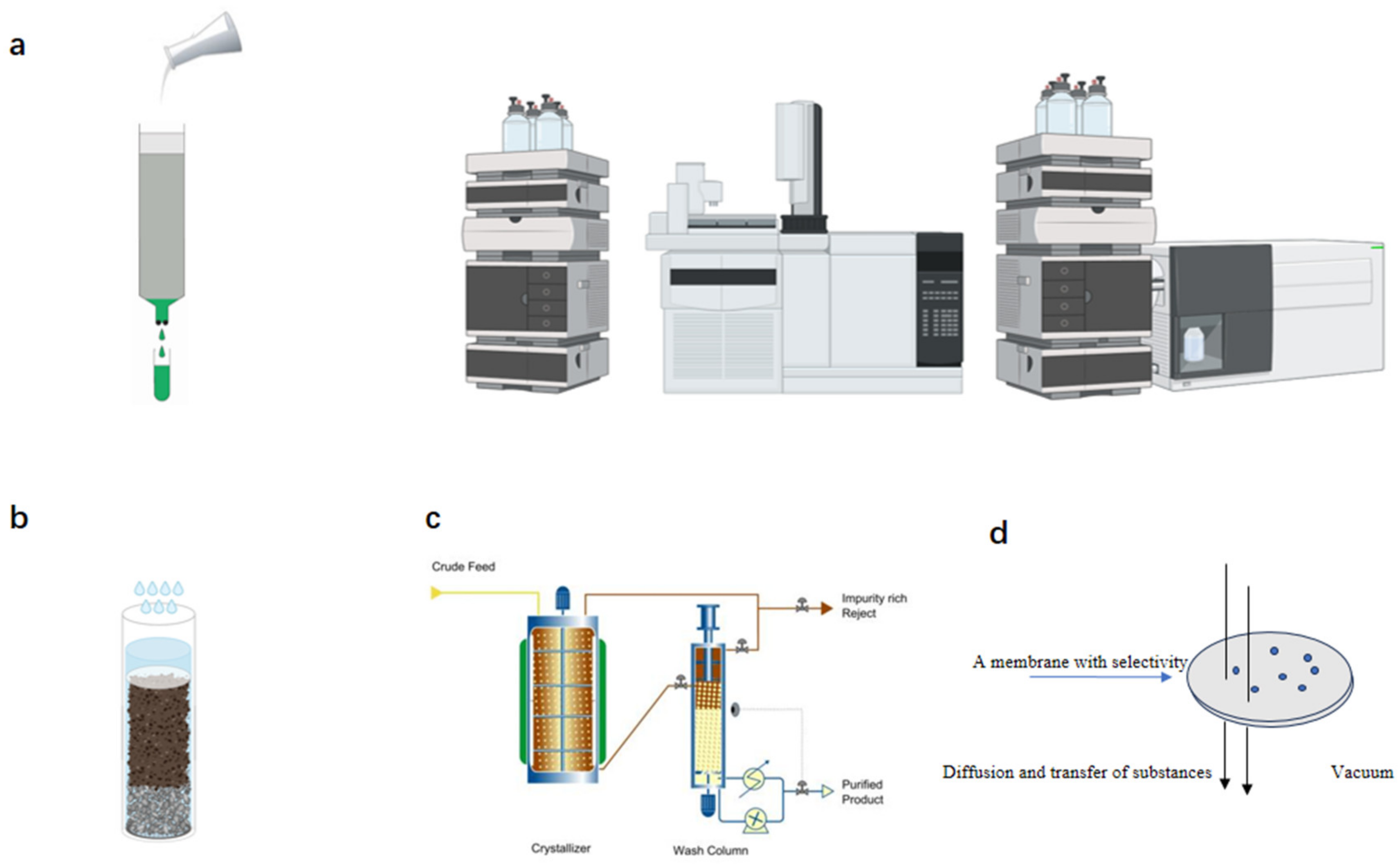 a

b

c

Crude Feed

Impurity rich Reject

Purified Product

Crystallizer

Wash Column

d

A membrane with selectivity

Diffusion and transfer of substances

Vacuum