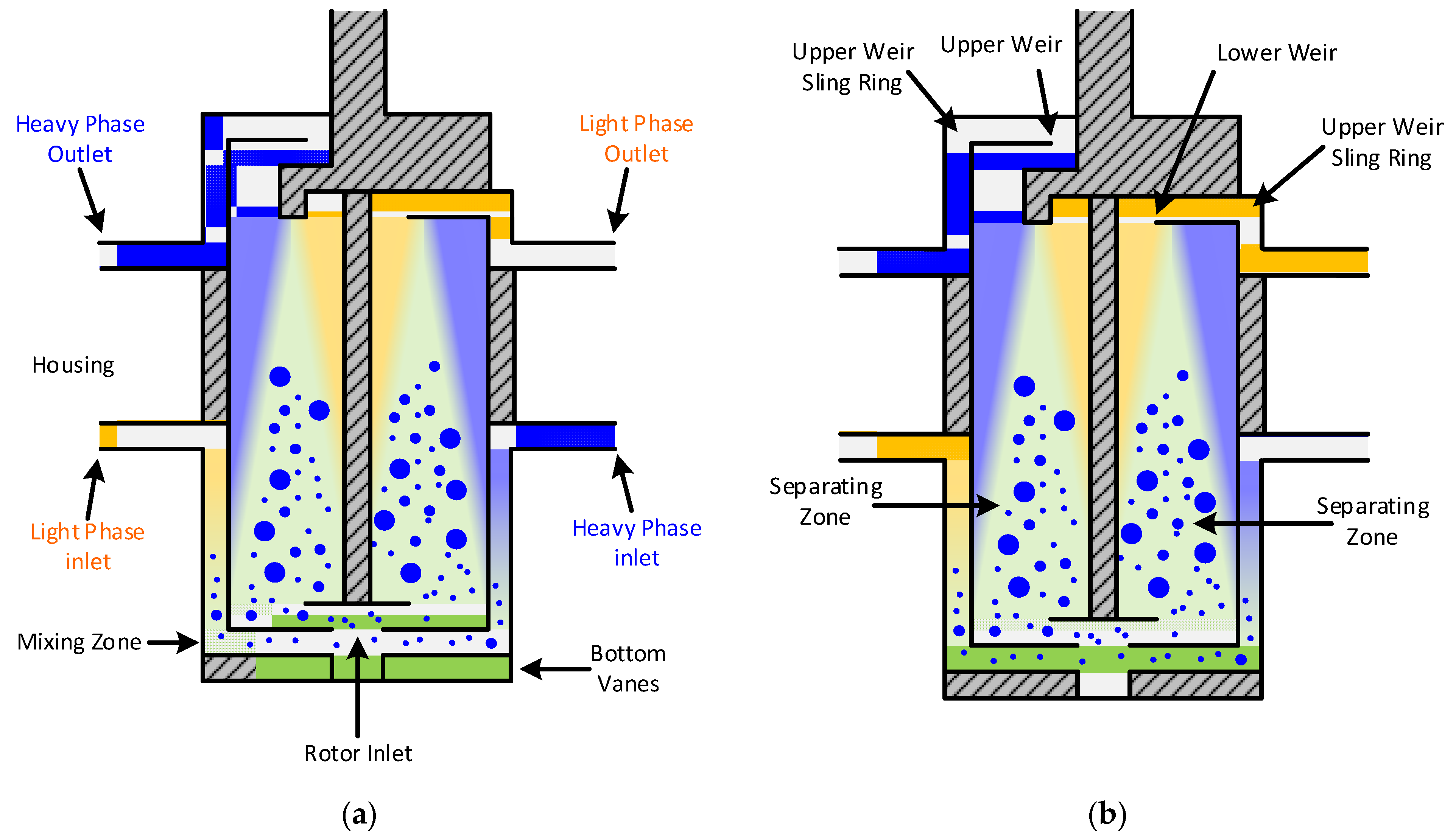 Heavy Phase Outlet

Light Phase Outlet

Housing

Light Phase inlet

Heavy Phase inlet

Mixing Zone

Bottom Vanes

Rotor Inlet

(a)

Upper Weir Sling Ring

Upper Weir

Lower Weir

Upper Weir Sling Ring

Separating Zone

Separating Zone

(b)