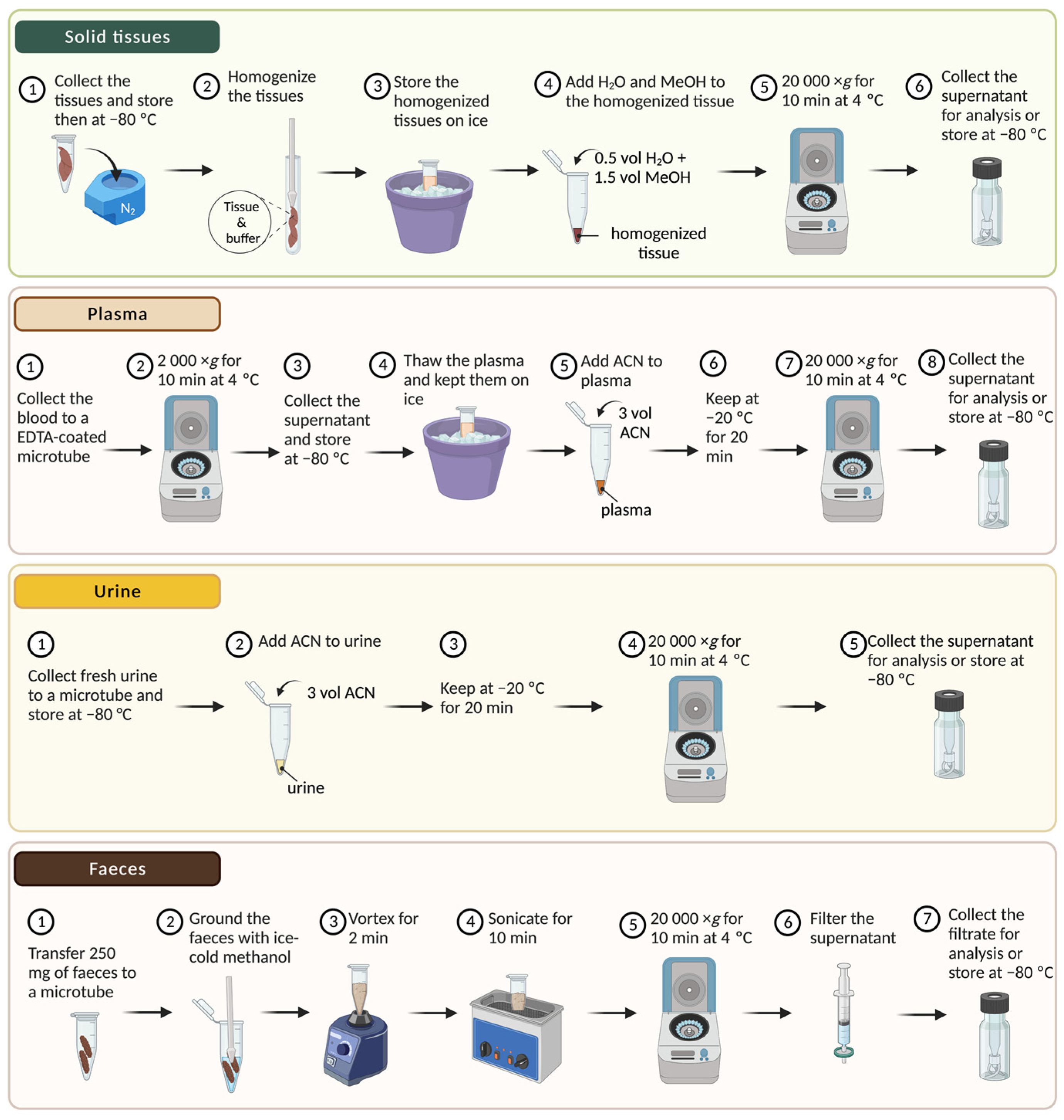 Solid tissues

1 Collect the tissues and store then at −80 °C

$N_2$

2 Homogenize the tissues

Tissue & buffer

3 Store the homogenized tissues on ice

4 Add $H_2O$ and MeOH to the homogenized tissue

0.5 vol $H_2O$ + 1.5 vol MeOH

homogenized tissue

5 20 000 ×$g$ for 10 min at 4 °C

6 Collect the supernatant for analysis or store at −80 °C

Plasma

1 Collect the blood to a EDTA-coated microtube

2 2 000 ×$g$ for 10 min at 4 °C

3 Collect the supernatant and store at −80 °C

4 Thaw the plasma and kept them on ice

5 Add ACN to plasma

3 vol ACN

plasma

6 Keep at −20 °C for 20 min

7 20 000 ×$g$ for 10 min at 4 °C

8 Collect the supernatant for analysis or store at −80 °C

Urine

1 Collect fresh urine to a microtube and store at −80 °C

2 Add ACN to urine

3 vol ACN

urine

3 Keep at −20 °C for 20 min

4 20 000 ×$g$ for 10 min at 4 °C

5 Collect the supernatant for analysis or store at −80 °C

Faeces

1 Transfer 250 mg of faeces to a microtube

2 Ground the faeces with ice-cold methanol

3 Vortex for 2 min

4 Sonicate for 10 min

5 20 000 ×$g$ for 10 min at 4 °C

6 Filter the supernatant

7 Collect the filtrate for analysis or store at −80 °C