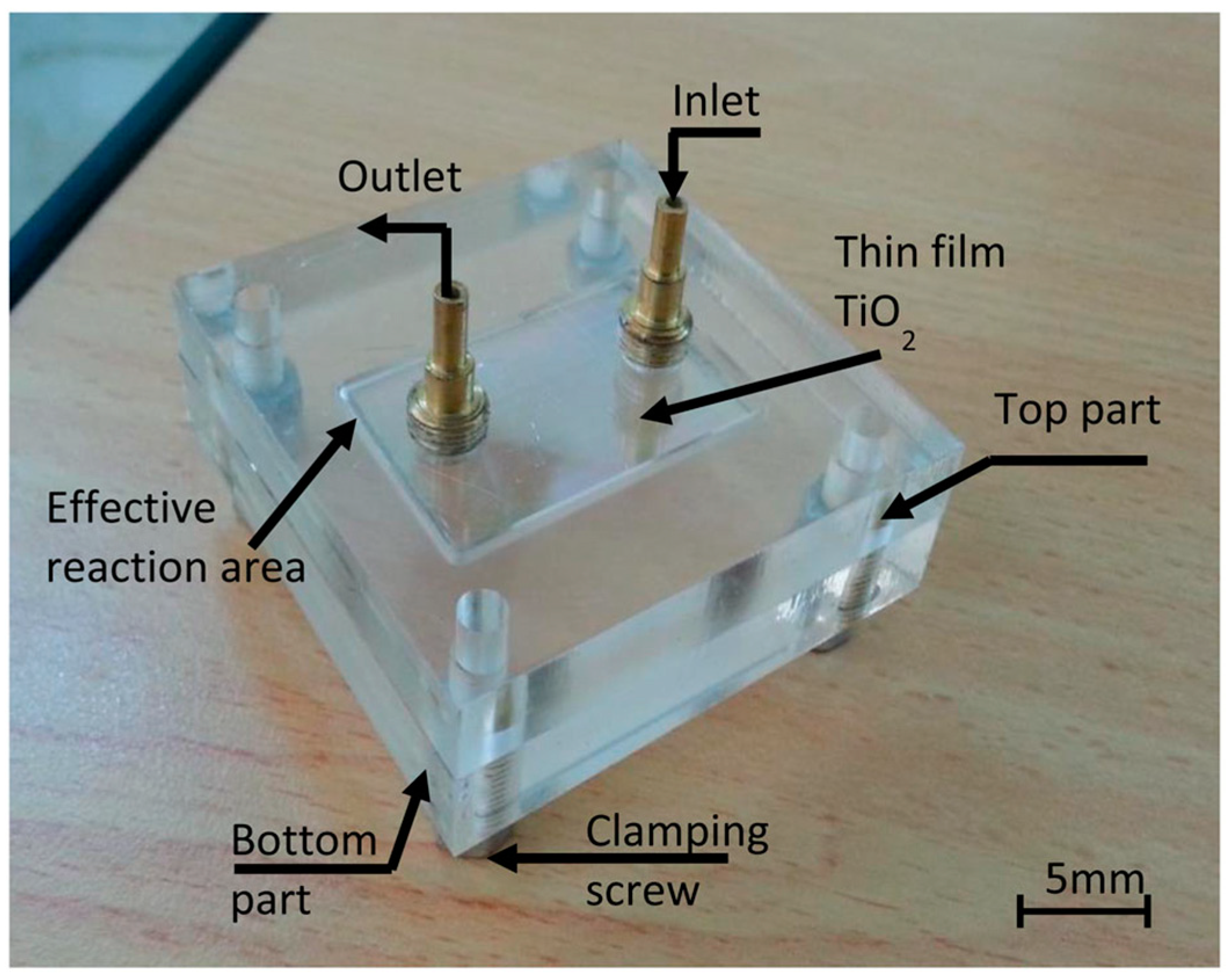 Inlet

Outlet

Thin film $TiO_2$

Top part

Effective reaction area

Bottom part

Clamping screw

5mm