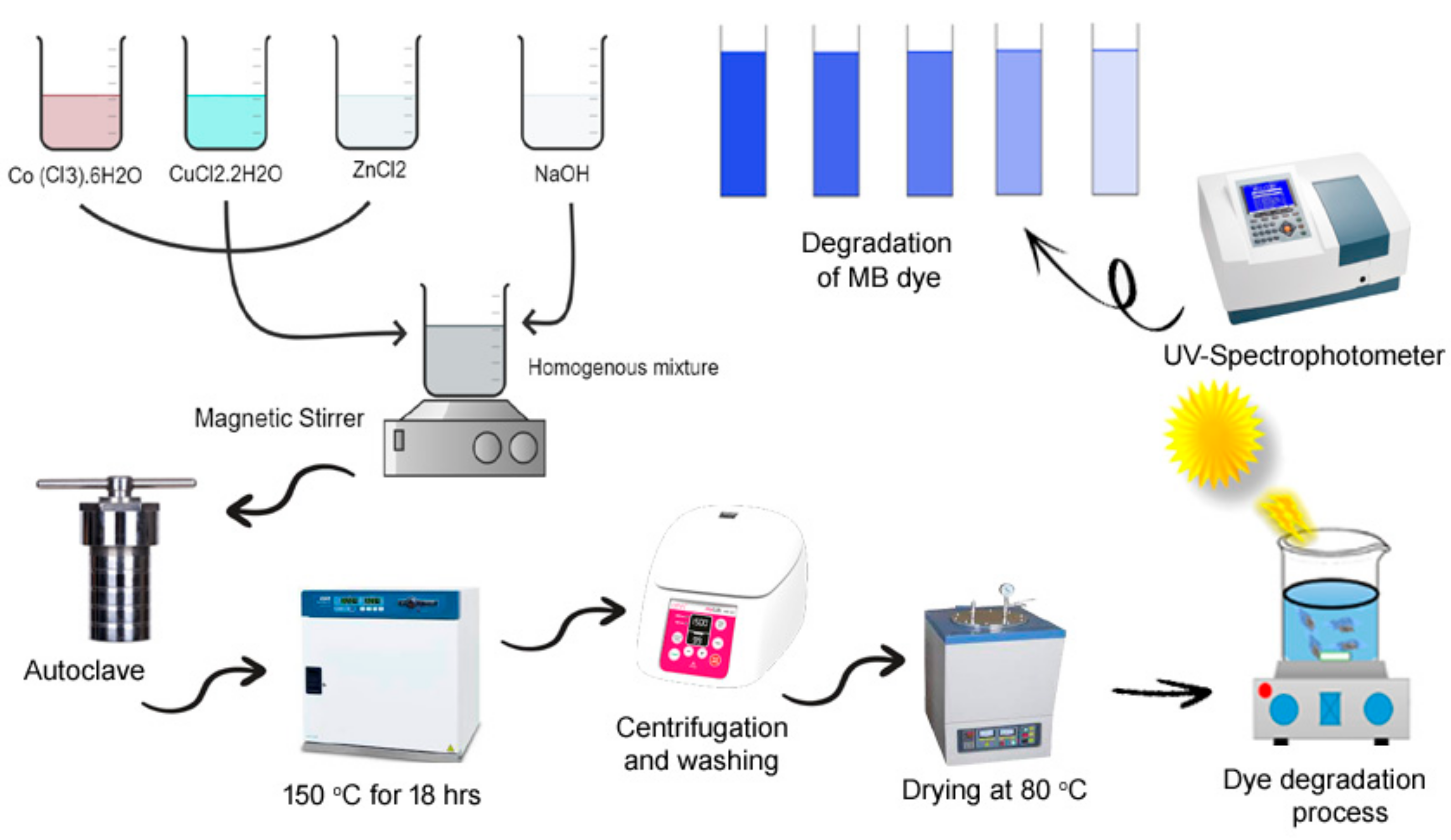 Co (Cl3).6H2O

CuCl2.2H2O

ZnCl2

NaOH

Degradation of MB dye

UV-Spectrophotometer

Homogenous mixture

Magnetic Stirrer

Autoclave

150 °C for 18 hrs

Centrifugation and washing

Drying at 80 °C

Dye degradation process