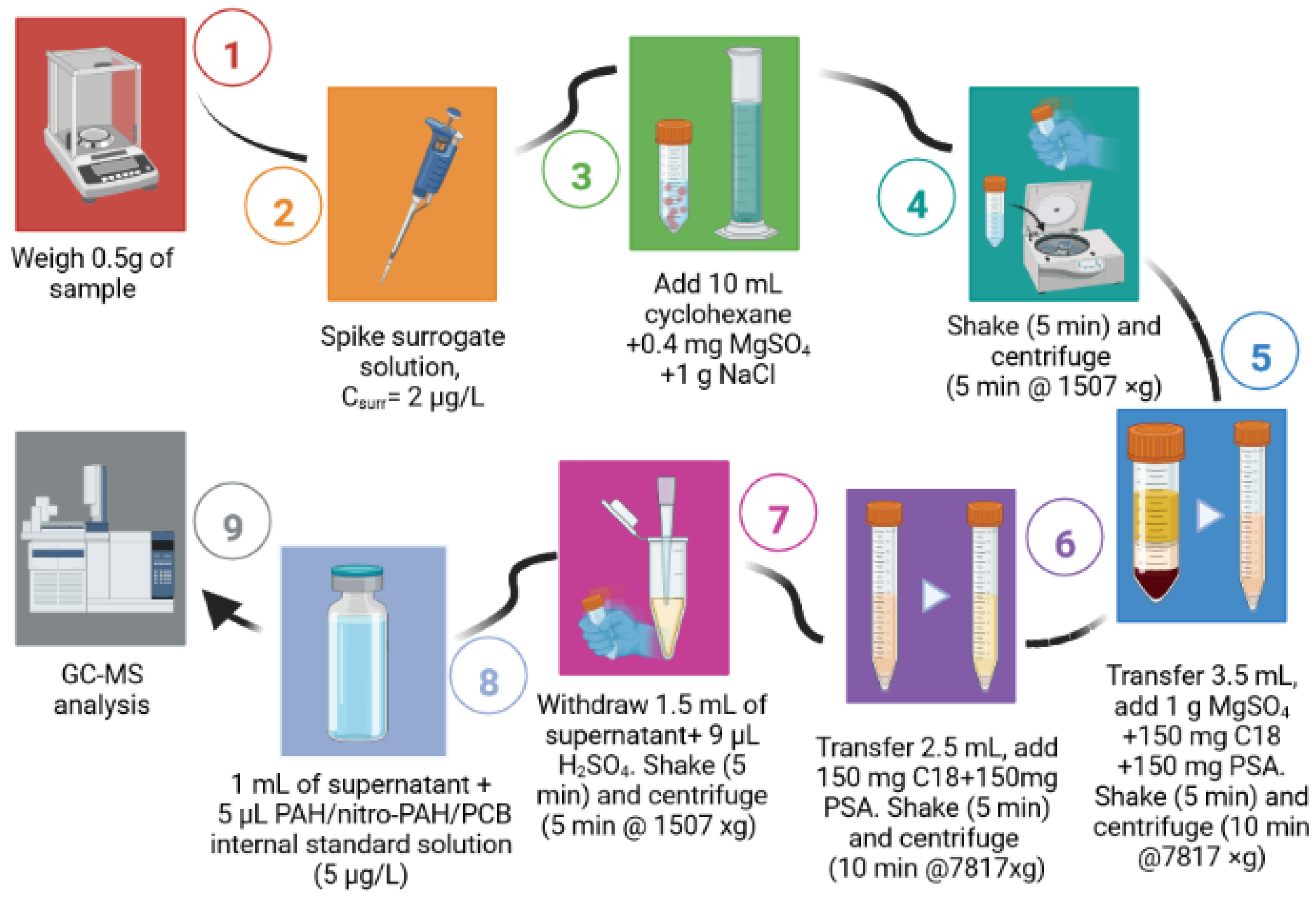 1

Weigh 0.5g of sample

2

Spike surrogate solution, $C_{surr}$= 2 μg/L

3

Add 10 mL cyclohexane +0.4 mg $MgSO_4$ +1 g NaCl

4

Shake (5 min) and centrifuge (5 min @ 1507 ×g)

5

Transfer 3.5 mL, add 1 g $MgSO_4$ +150 mg C18 +150 mg PSA. Shake (5 min) and centrifuge (10 min @7817 ×g)

6

Transfer 2.5 mL, add 150 mg C18+150mg PSA. Shake (5 min) and centrifuge (10 min @7817xg)

7

Withdraw 1.5 mL of supernatant+ 9 μL $H_2SO_4$. Shake (5 min) and centrifuge (5 min @ 1507 xg)

8

1 mL of supernatant + 5 μL PAH/nitro-PAH/PCB internal standard solution (5 μg/L)

9

GC-MS analysis