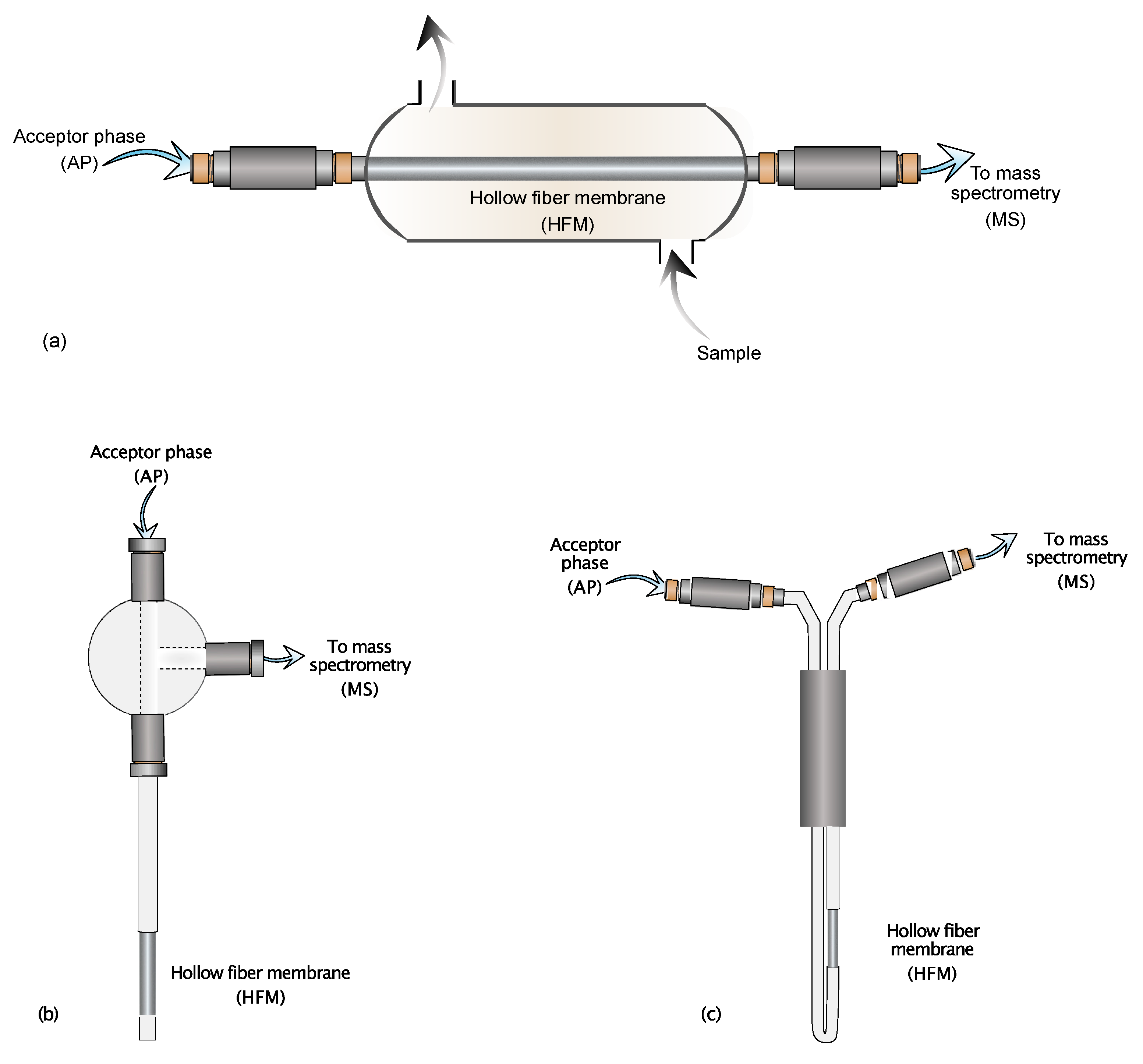 Acceptor phase (AP)

Hollow fiber membrane (HFM)

To mass spectrometry (MS)

(a)

Sample

Acceptor phase (AP)

To mass spectrometry (MS)

Hollow fiber membrane (HFM)

(b)

Acceptor phase (AP)

To mass spectrometry (MS)

Hollow fiber membrane (HFM)

(c)