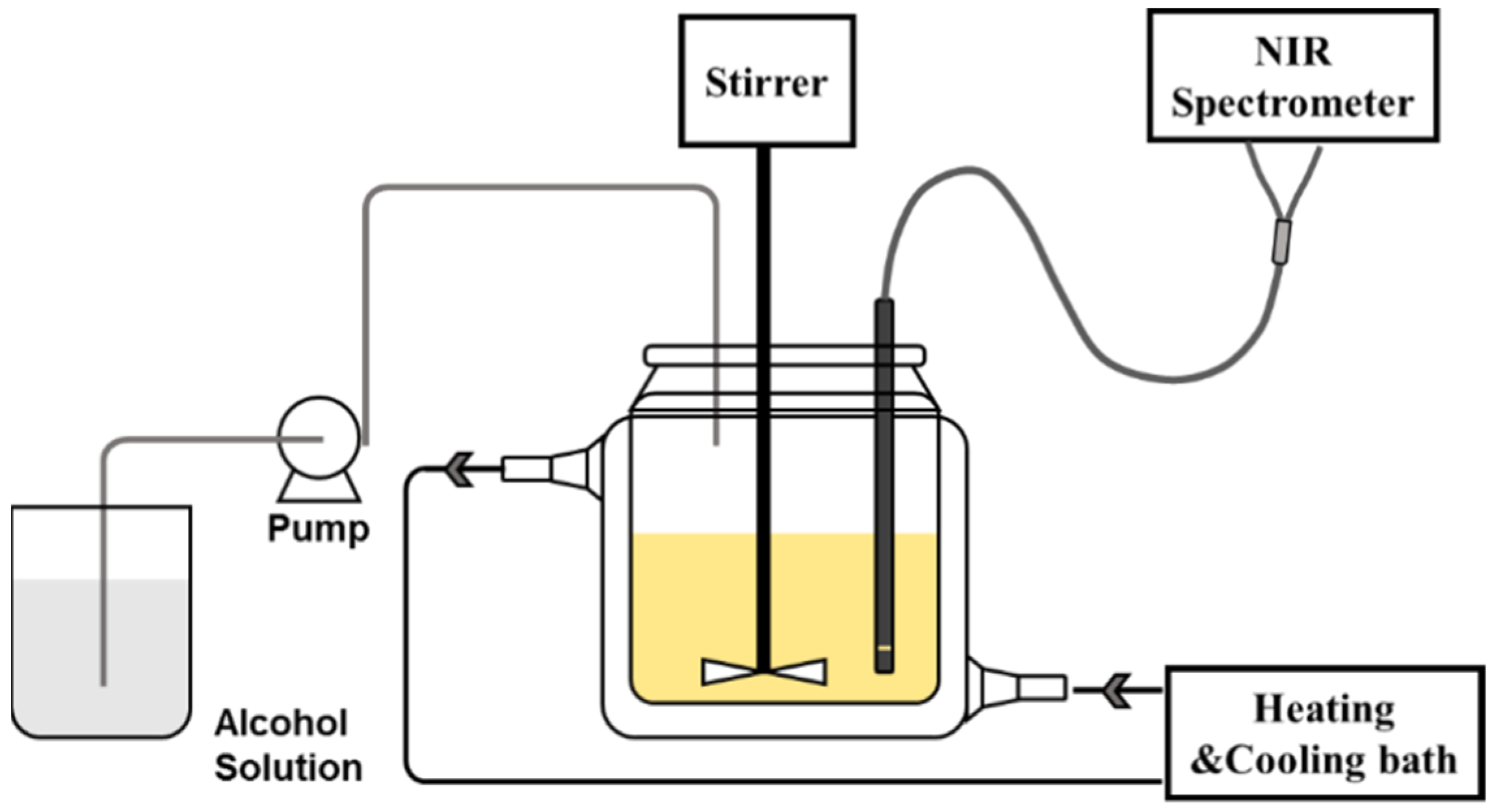 Stirrer

NIR Spectrometer

Pump

Alcohol Solution

Heating &Cooling bath