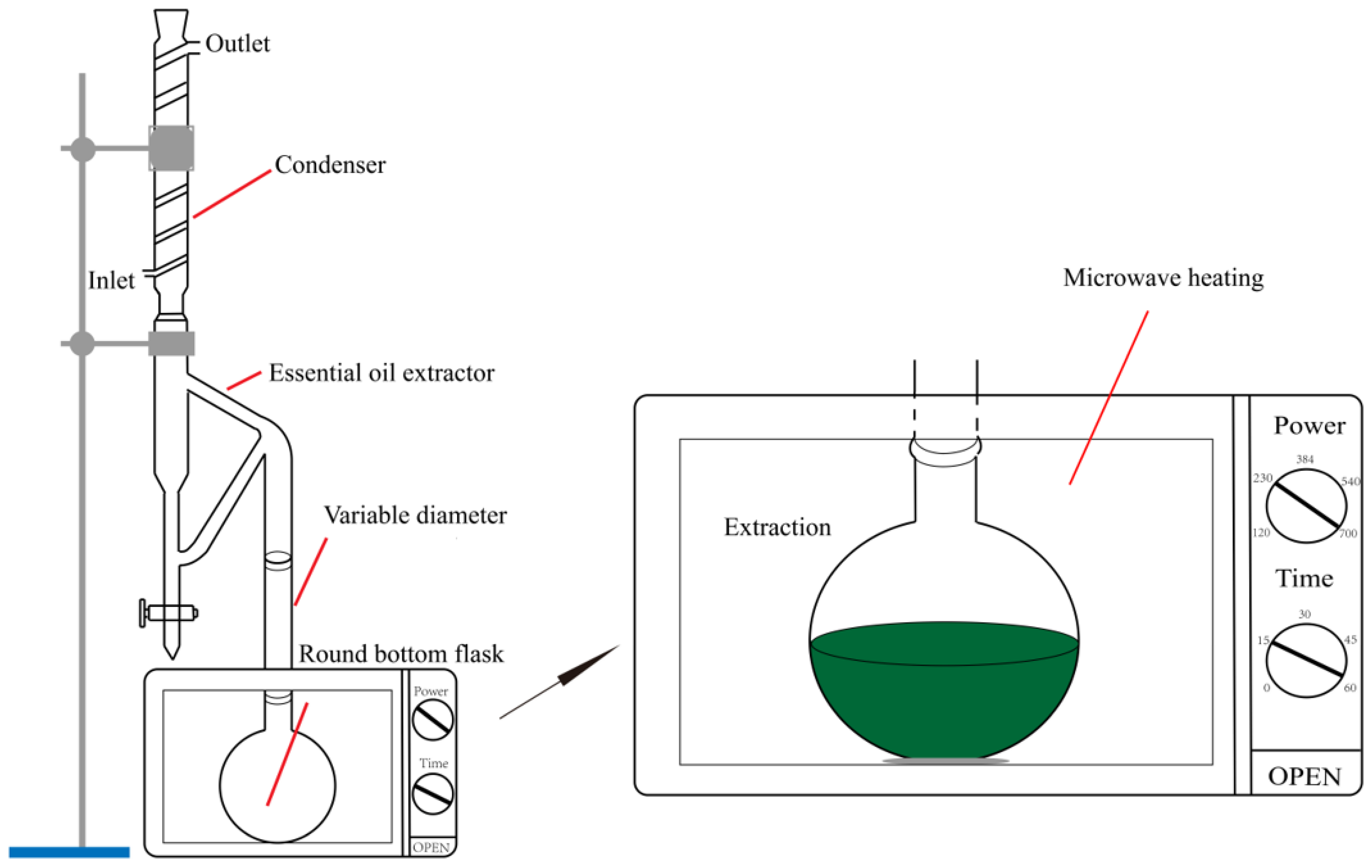 Outlet

Condenser

Inlet

Essential oil extractor

Variable diameter

Round bottom flask

Power

Time

OPEN

Microwave heating

Extraction

Power

384

230

540

120

700

Time

30

15

45

0

60

OPEN