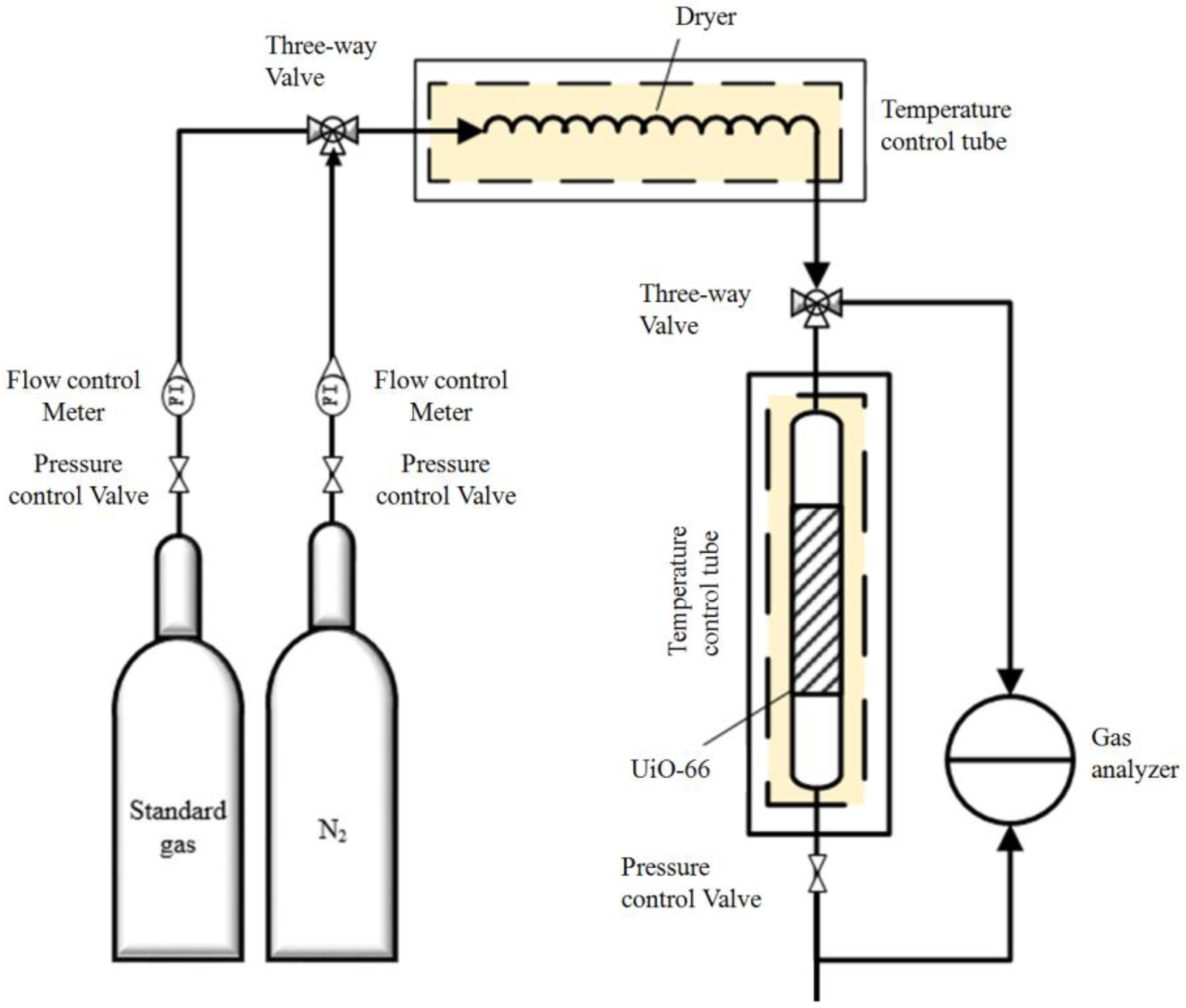 Dryer

Three-way Valve

Temperature control tube

Three-way Valve

Flow control Meter

PI

PI

Flow control Meter

Pressure control Valve

Pressure control Valve

Temperature control tube

UiO-66

Gas analyzer

Standard gas

$N_2$

Pressure control Valve