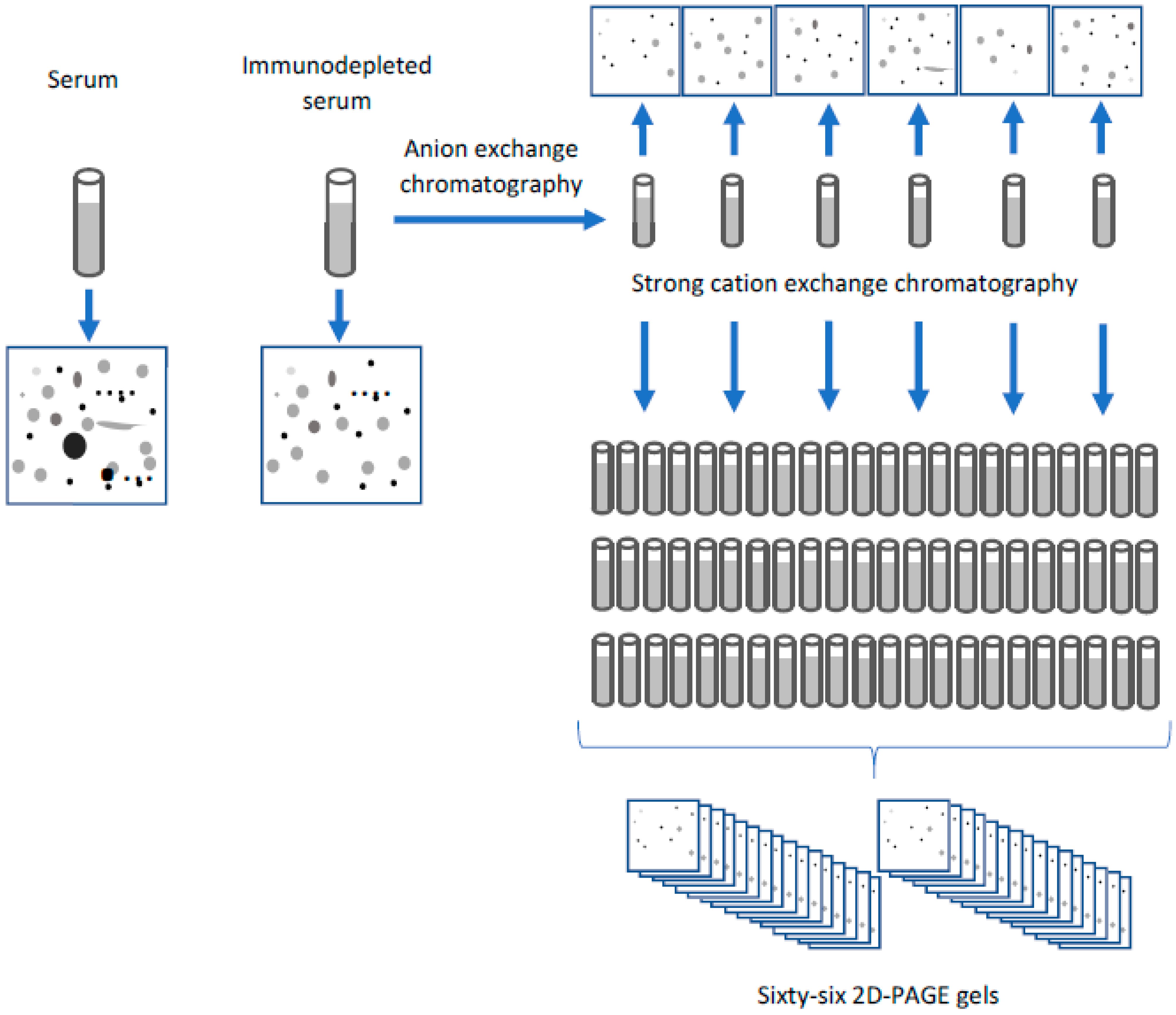 Serum

Immunodepleted serum

Anion exchange chromatography

Strong cation exchange chromatography

Sixty-six 2D-PAGE gels