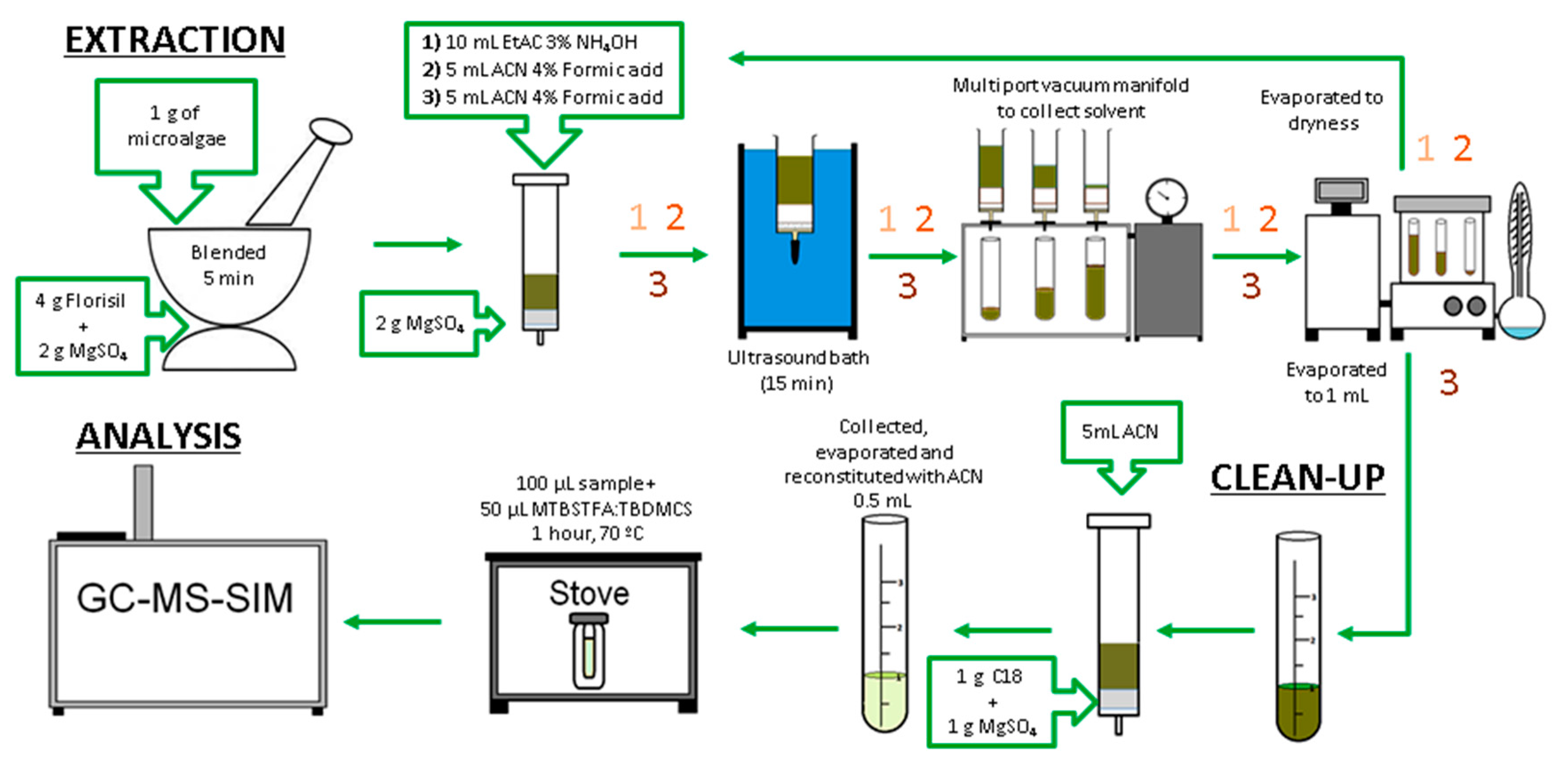 EXTRACTION

1 g of microalgae

Blended 5 min

4 g Florisil + 2 g $MgSO_4$

1) 10 mL EtAC 3% $NH_4OH$
2) 5 mL ACN 4% Formic add
3) 5 mL ACN 4% Formic add

2 g $MgSO_4$

1 2
3

Ultrasound bath (15 min)

1 2
3

Multiport vacuum manifold to collect solvent

1 2
3

Evaporated to dryness

1 2

Evaporated to 1 mL

3

CLEAN-UP

5mL ACN

1 g C18 + 1 g $MgSO_4$

Collected, evaporated and reconstituted with ACN 0.5 mL

100 µL sample + 50 µL MTBSTFA:TBDMCS 1 hour, 70 ºC

Stove

ANALYSIS

GC-MS-SIM