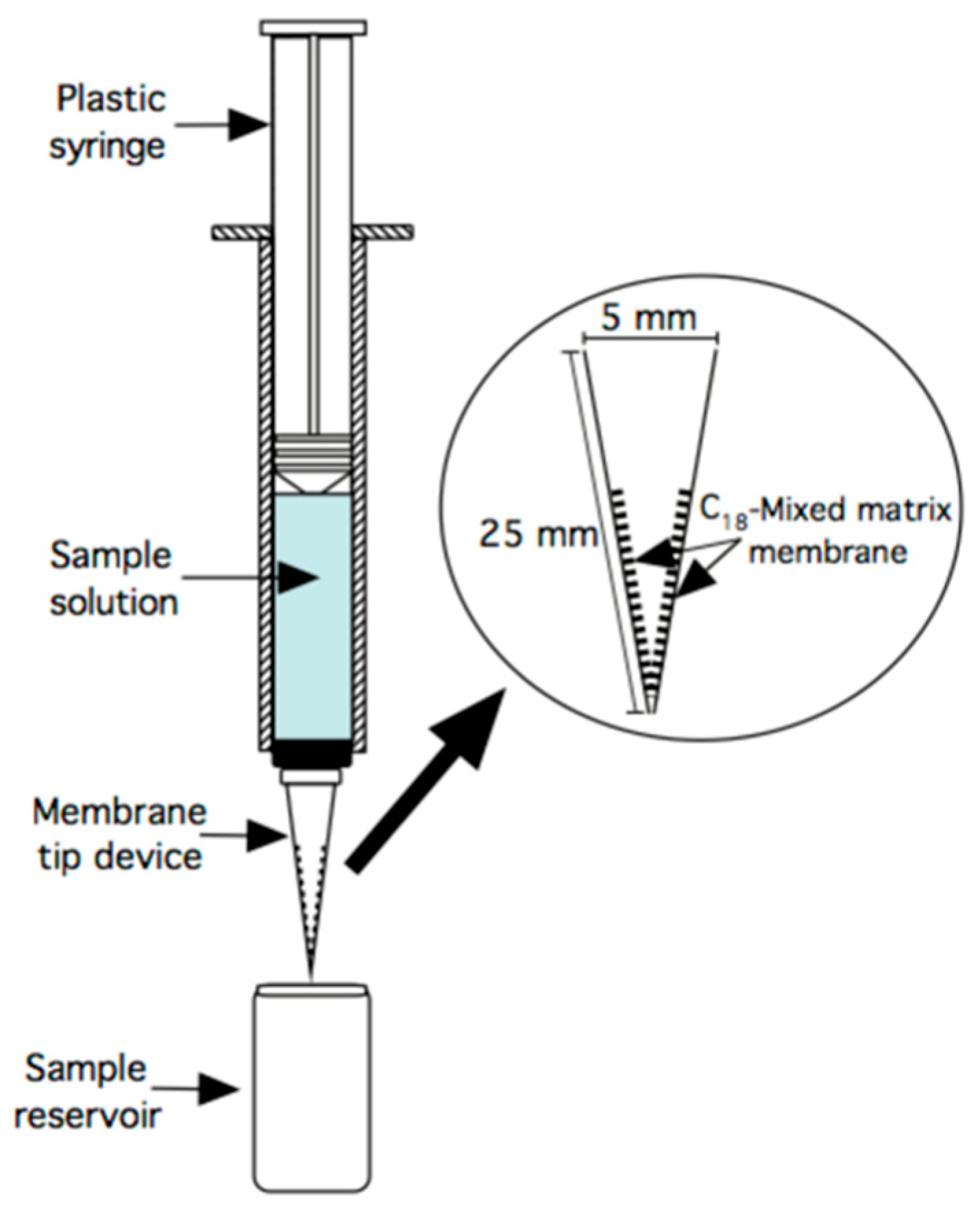 Plastic syringe

5 mm

25 mm

$C_{18}$-Mixed matrix membrane

Sample solution

Membrane tip device

Sample reservoir