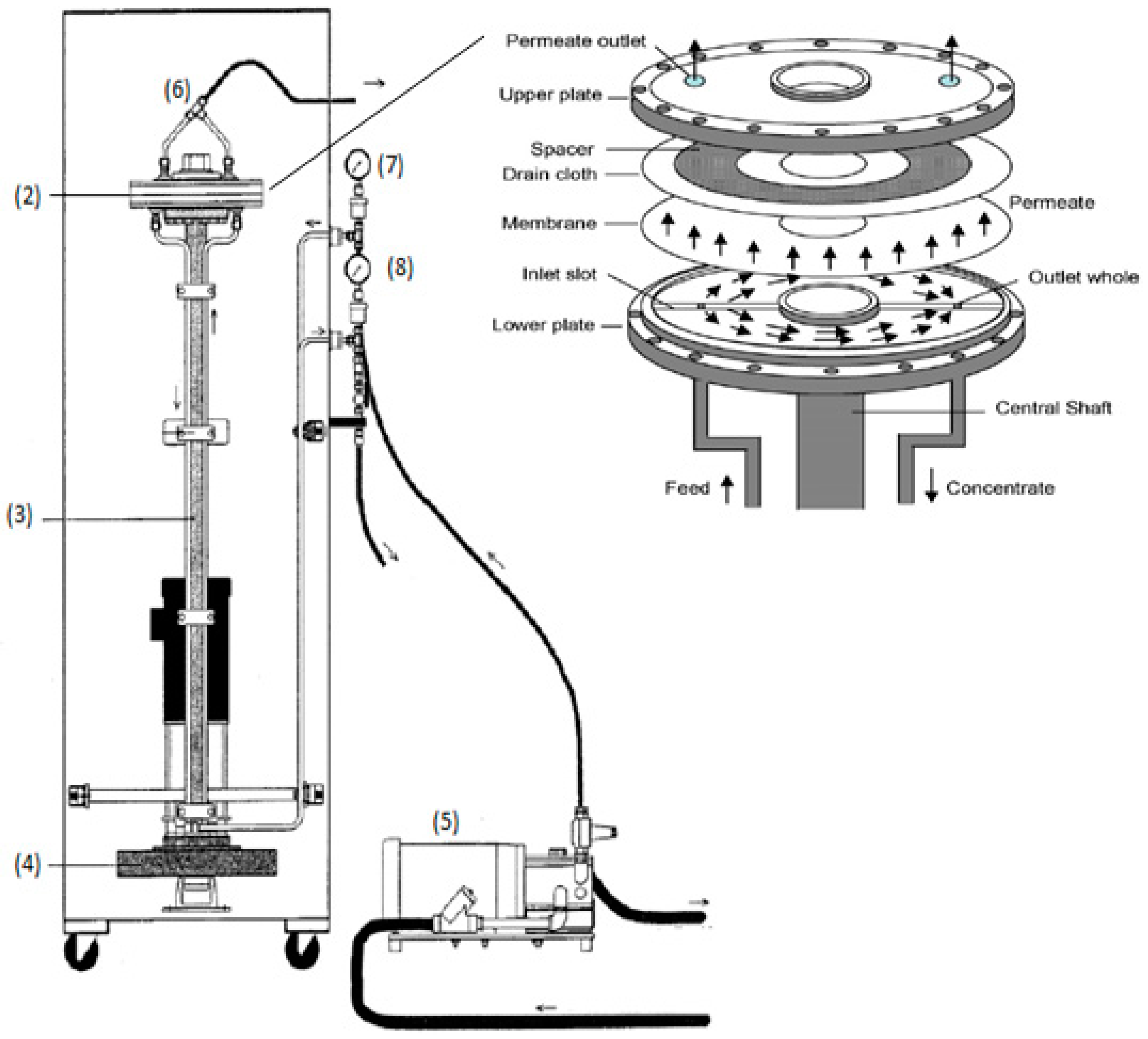 (6)
(2)
(7)
(8)
(3)
(4)
(5)
Permeate outlet
Upper plate
Spacer
Drain cloth
Membrane
Permeate
Inlet slot
Outlet whole
Lower plate
Central Shaft
Feed
Concentrate