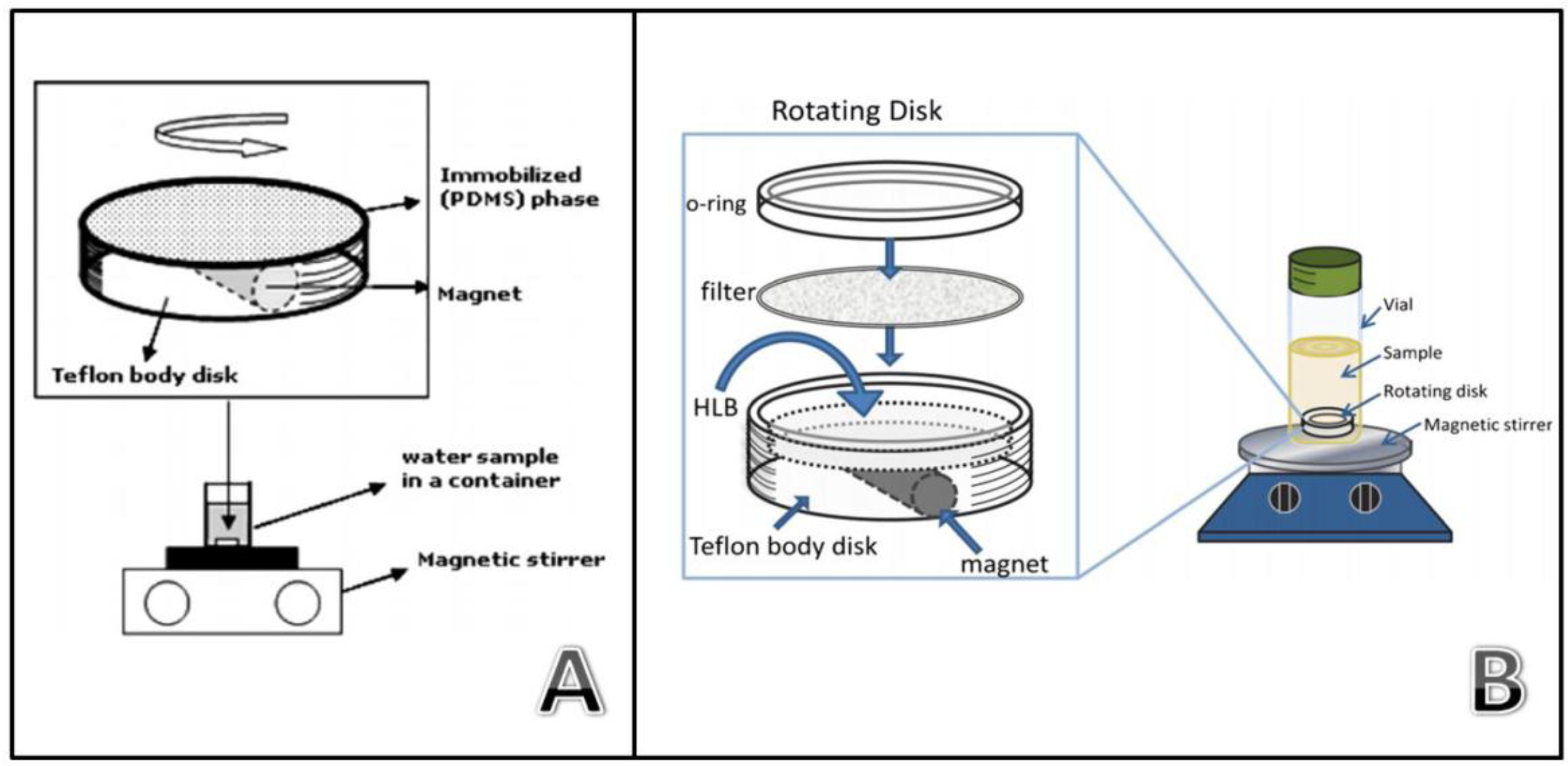 Immobilized (PDMS) phase

Magnet

Teflon body disk

water sample in a container

Magnetic stirrer

A

Rotating Disk

o-ring

filter

HLB

Teflon body disk

magnet

Vial

Sample

Rotating disk

Magnetic stirrer

B