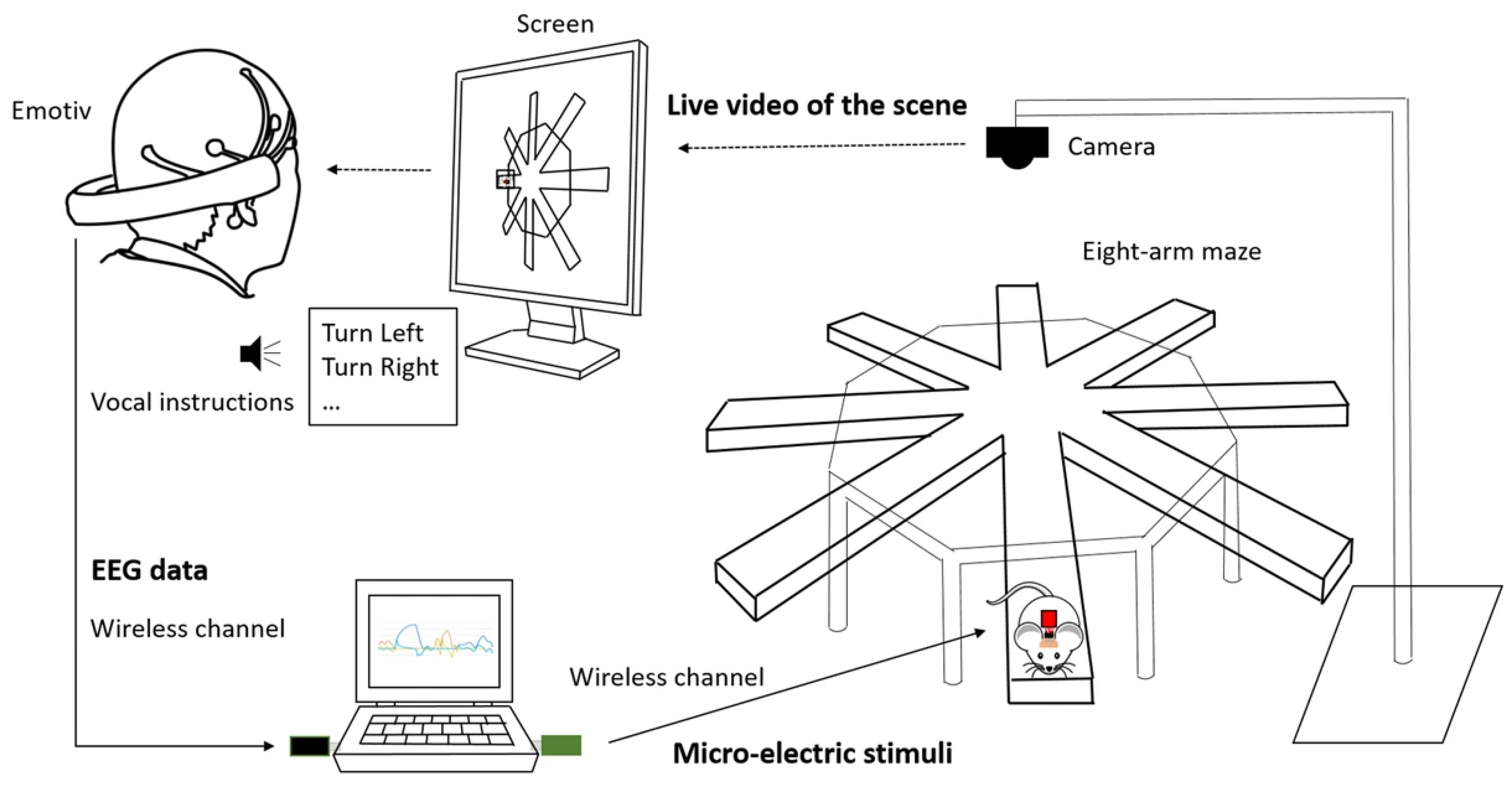 Screen

Emotiv

Live video of the scene

Camera

Eight-arm maze

Turn Left
Turn Right
...

Vocal instructions

EEG data

Wireless channel

Wireless channel

Micro-electric stimuli