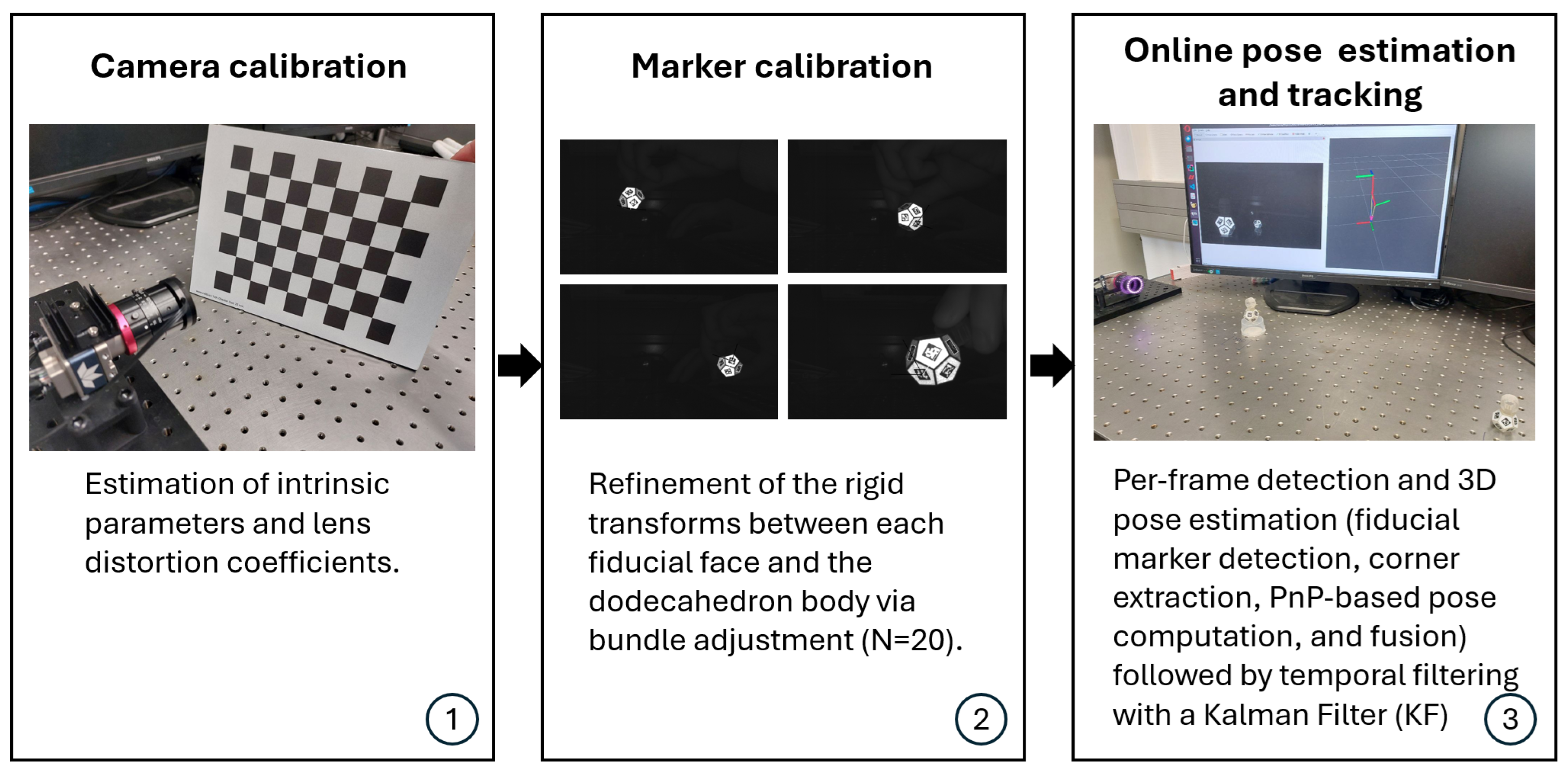 Camera calibration

Estimation of intrinsic parameters and lens distortion coefficients.

1

Marker calibration

Refinement of the rigid transforms between each fiducial face and the dodecahedron body via bundle adjustment (N=20).

2

Online pose estimation and tracking

Per-frame detection and 3D pose estimation (fiducial marker detection, corner extraction, PnP-based pose computation, and fusion) followed by temporal filtering with a Kalman Filter (KF)

3