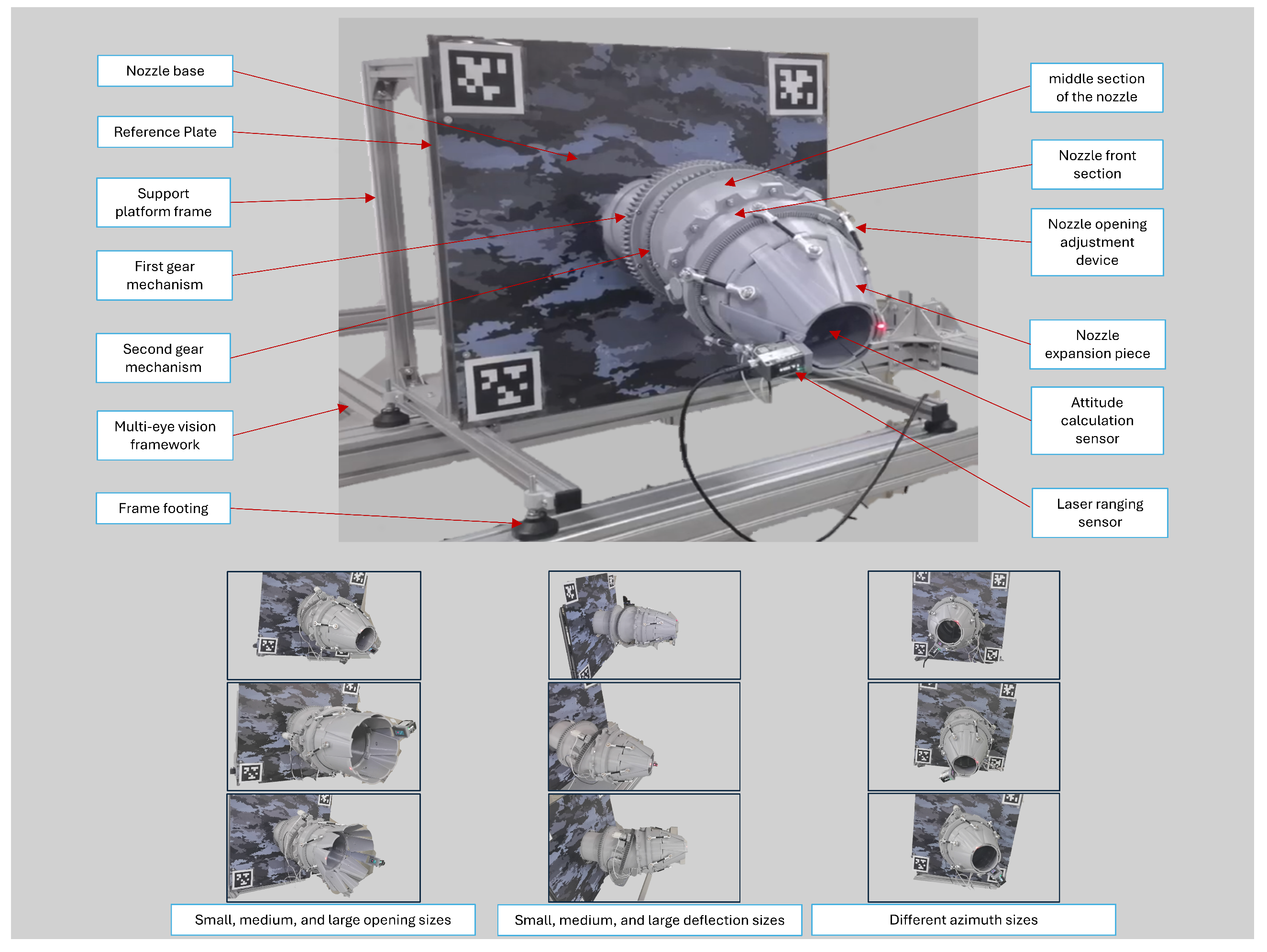 Nozzle base

Reference Plate

Support platform frame

First gear mechanism

Second gear mechanism

Multi-eye vision framework

Frame footing

middle section of the nozzle

Nozzle front section

Nozzle opening adjustment device

Nozzle expansion piece

Attitude calculation sensor

Laser ranging sensor

Small, medium, and large opening sizes

Small, medium, and large deflection sizes

Different azimuth sizes