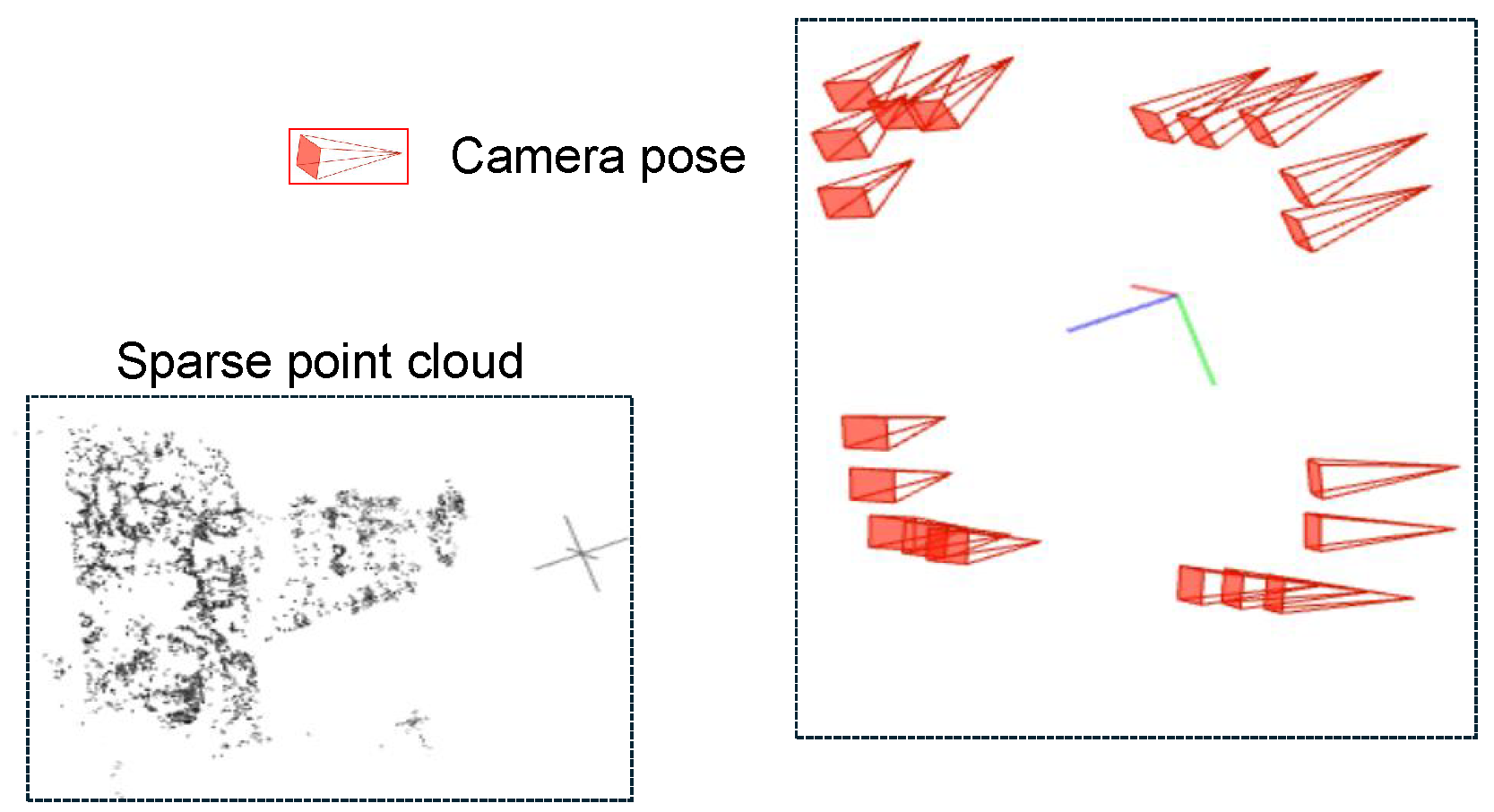 Camera pose

Sparse point cloud