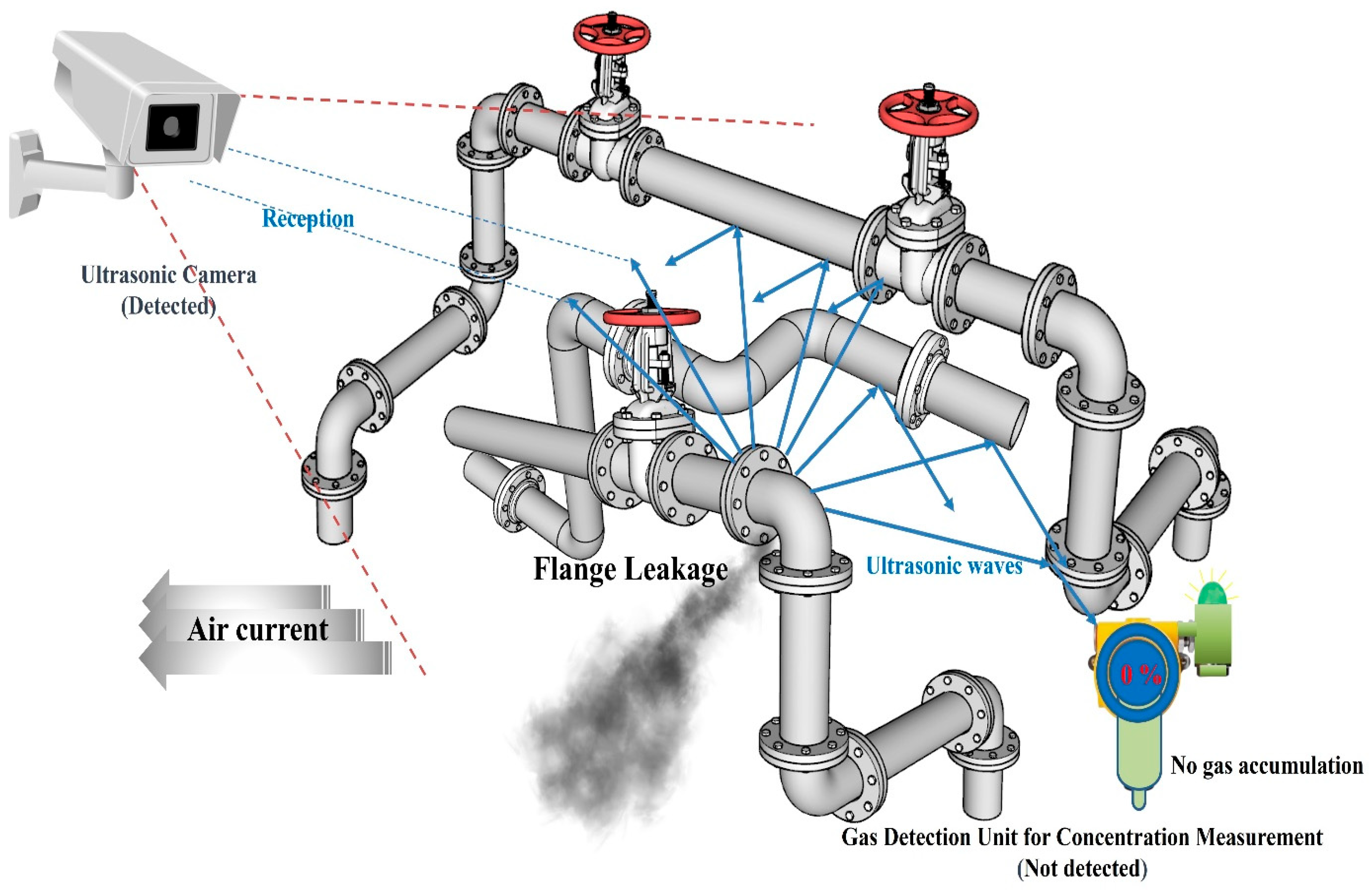 Reception

Ultrasonic Camera
(Detected)

Flange Leakage

Ultrasonic waves

Air current

0 %

No gas accumulation

Gas Detection Unit for Concentration Measurement
(Not detected)