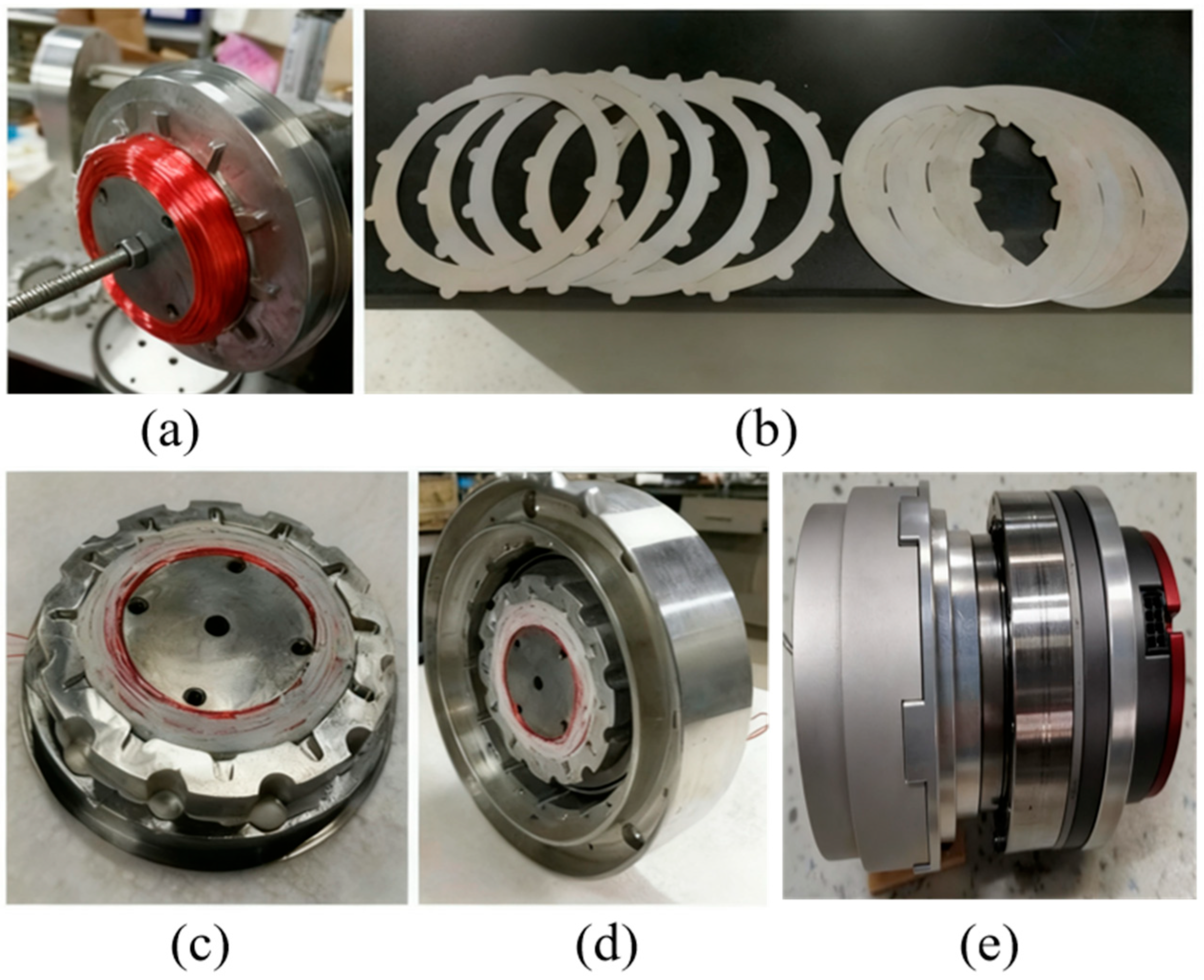 (a)

(b)

(c)

(d)

(e)