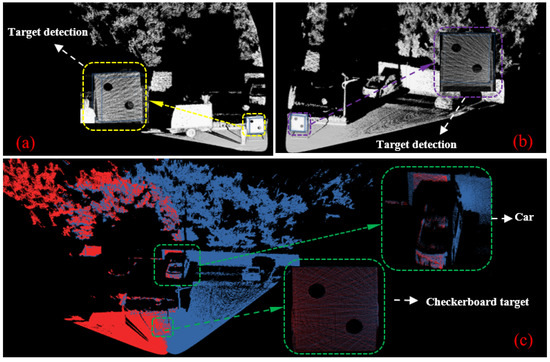 Target detection

(a)

Target detection

(b)

Car

Checkerboard target

(c)