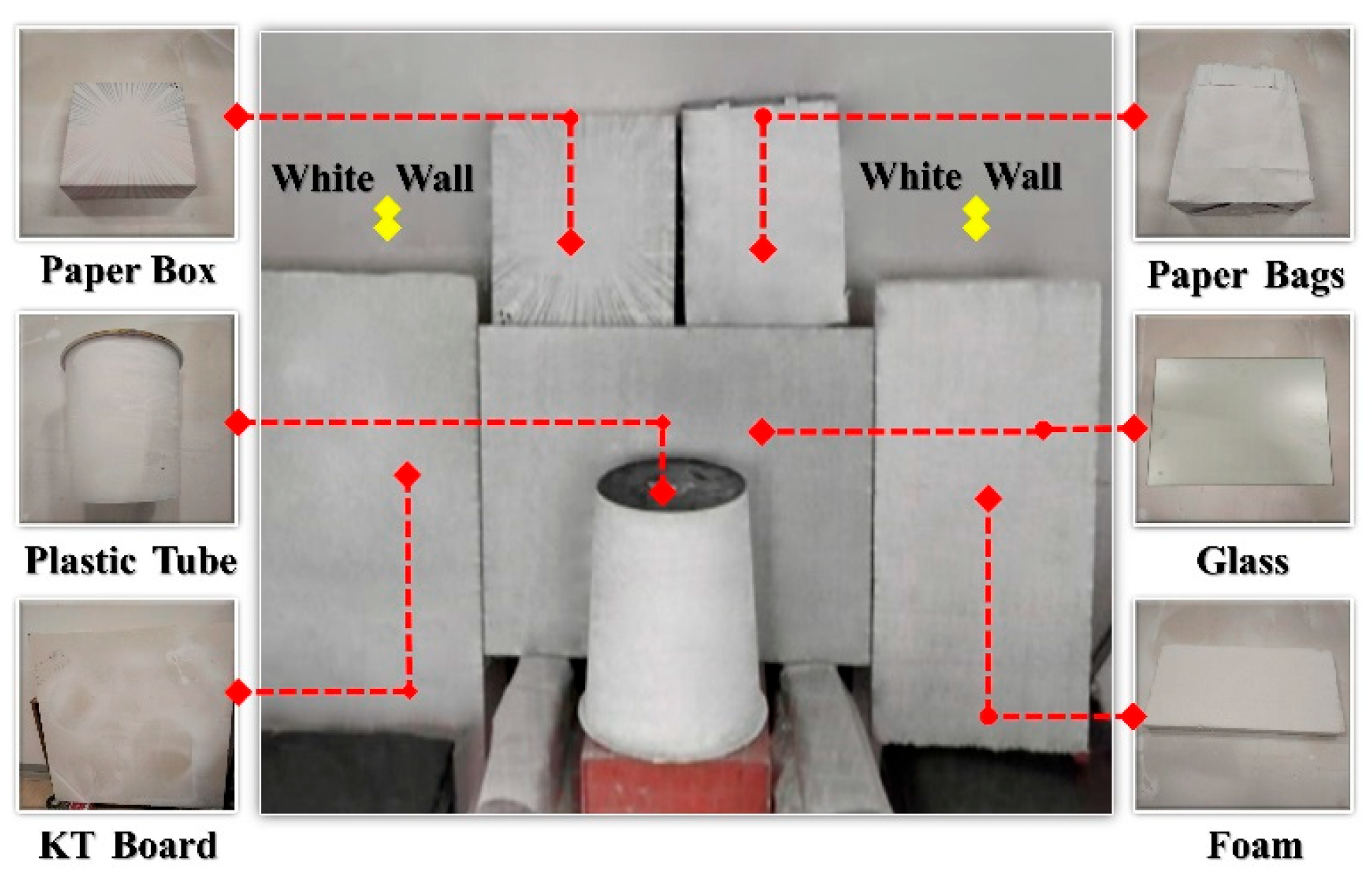 Paper Box

White Wall

White Wall

Paper Bags

Plastic Tube

Glass

KT Board

Foam