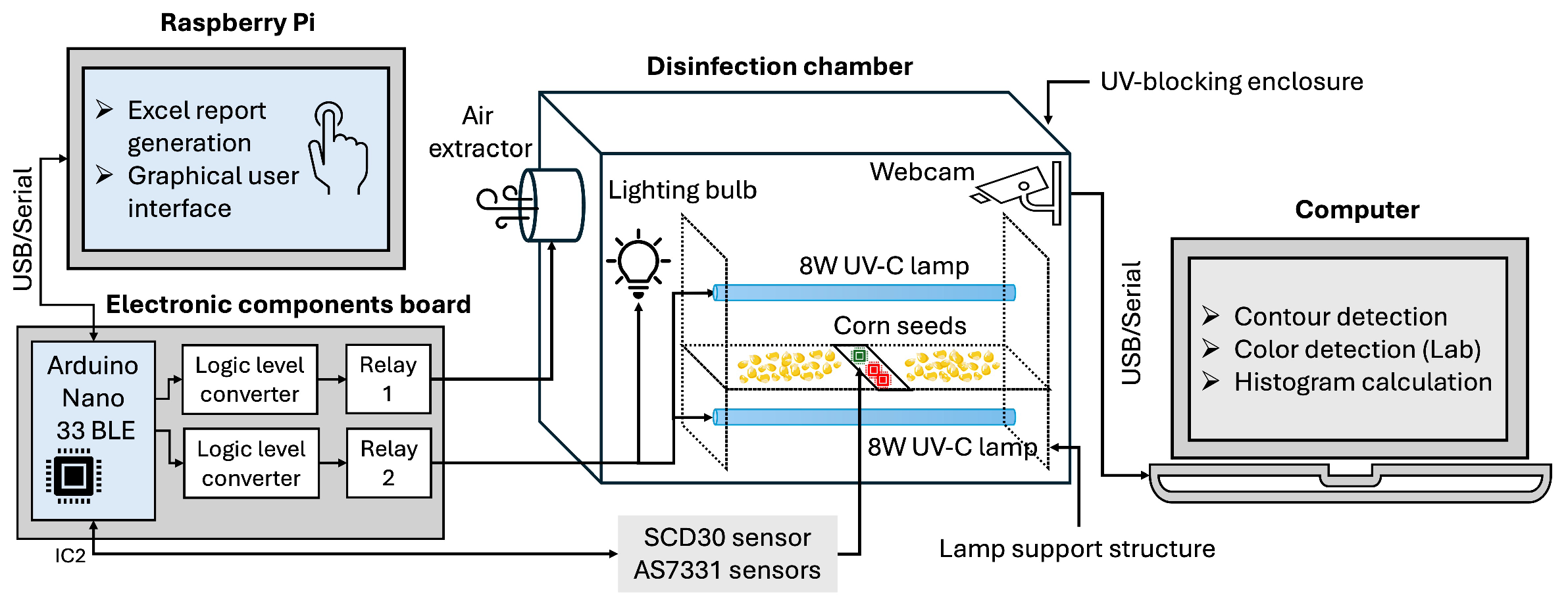 Raspberry Pi

➢ Excel report generation
➢ Graphical user interface

USB/Serial

Electronic components board

Arduino Nano 33 BLE

Logic level converter

Relay 1

Logic level converter

Relay 2

IC2

Disinfection chamber

UV-blocking enclosure

Air extractor

Lighting bulb

Webcam

8W UV-C lamp

Corn seeds

8W UV-C lamp

SCD30 sensor
AS7331 sensors

Lamp support structure

USB/Serial

Computer

➢ Contour detection
➢ Color detection (Lab)
➢ Histogram calculation