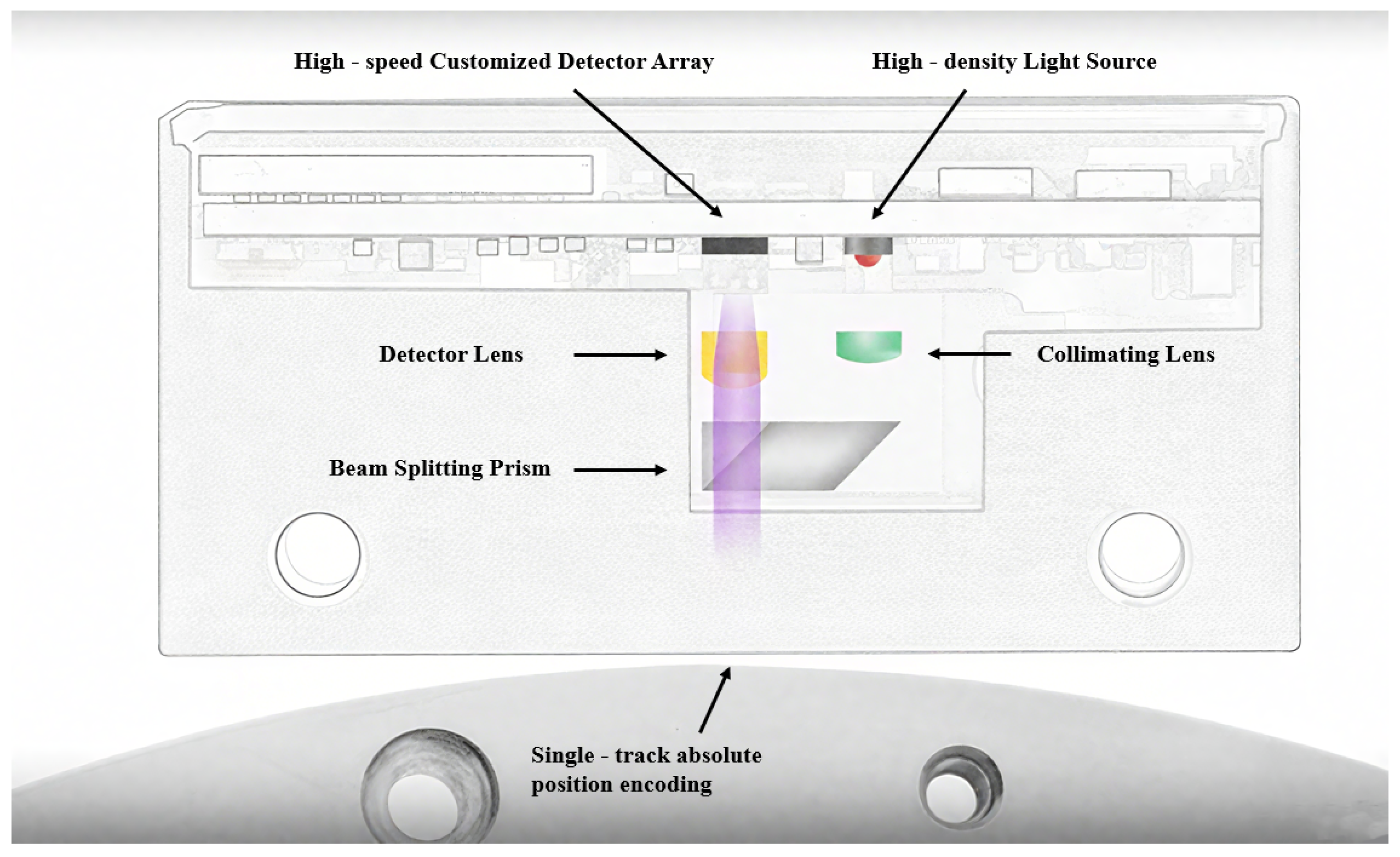 High - speed Customized Detector Array

High - density Light Source

Detector Lens

Collimating Lens

Beam Splitting Prism

Single - track absolute position encoding