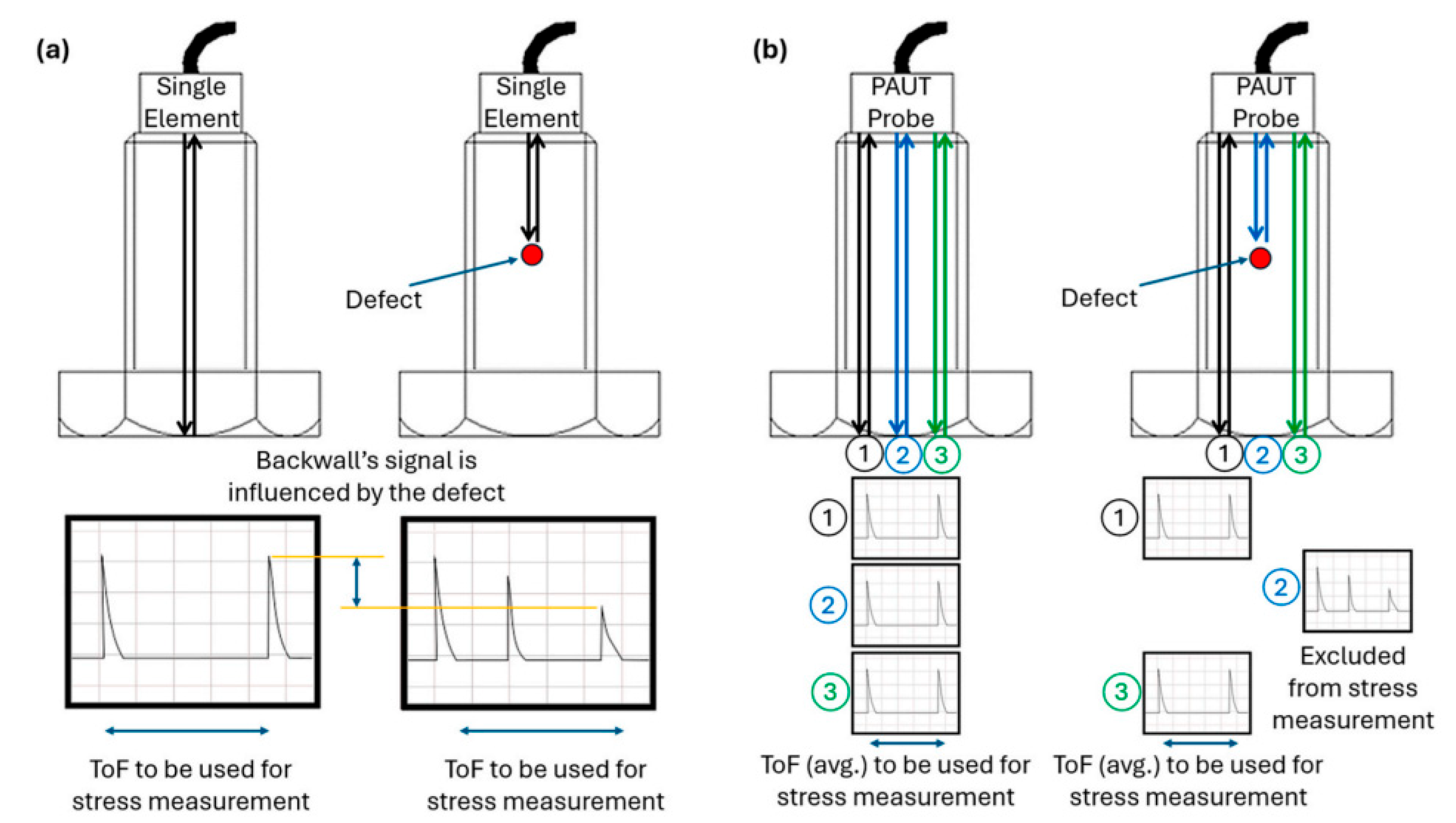 (a)

Single Element

Single Element

Defect

Backwall's signal is influenced by the defect

ToF to be used for stress measurement

ToF to be used for stress measurement

(b)

PAUT Probe

PAUT Probe

Defect

1 2 3

1 2 3

1

2

3

1

2

3

Excluded from stress measurement

ToF (avg.) to be used for stress measurement

ToF (avg.) to be used for stress measurement