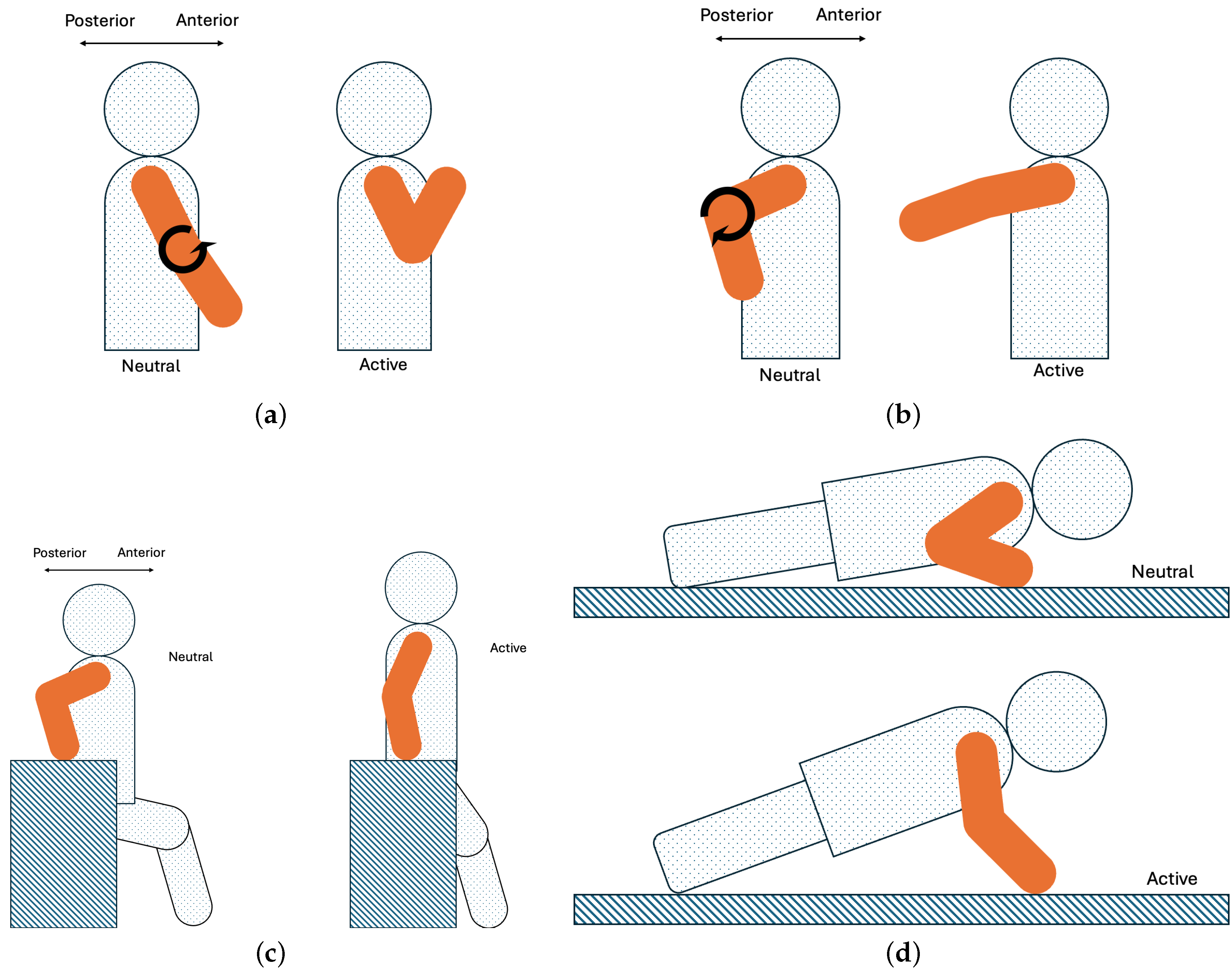 Posterior Anterior

Neutral

Active

(a)

Posterior Anterior

Neutral

Active

(b)

Posterior Anterior

Neutral

Active

(c)

Neutral

Active

(d)