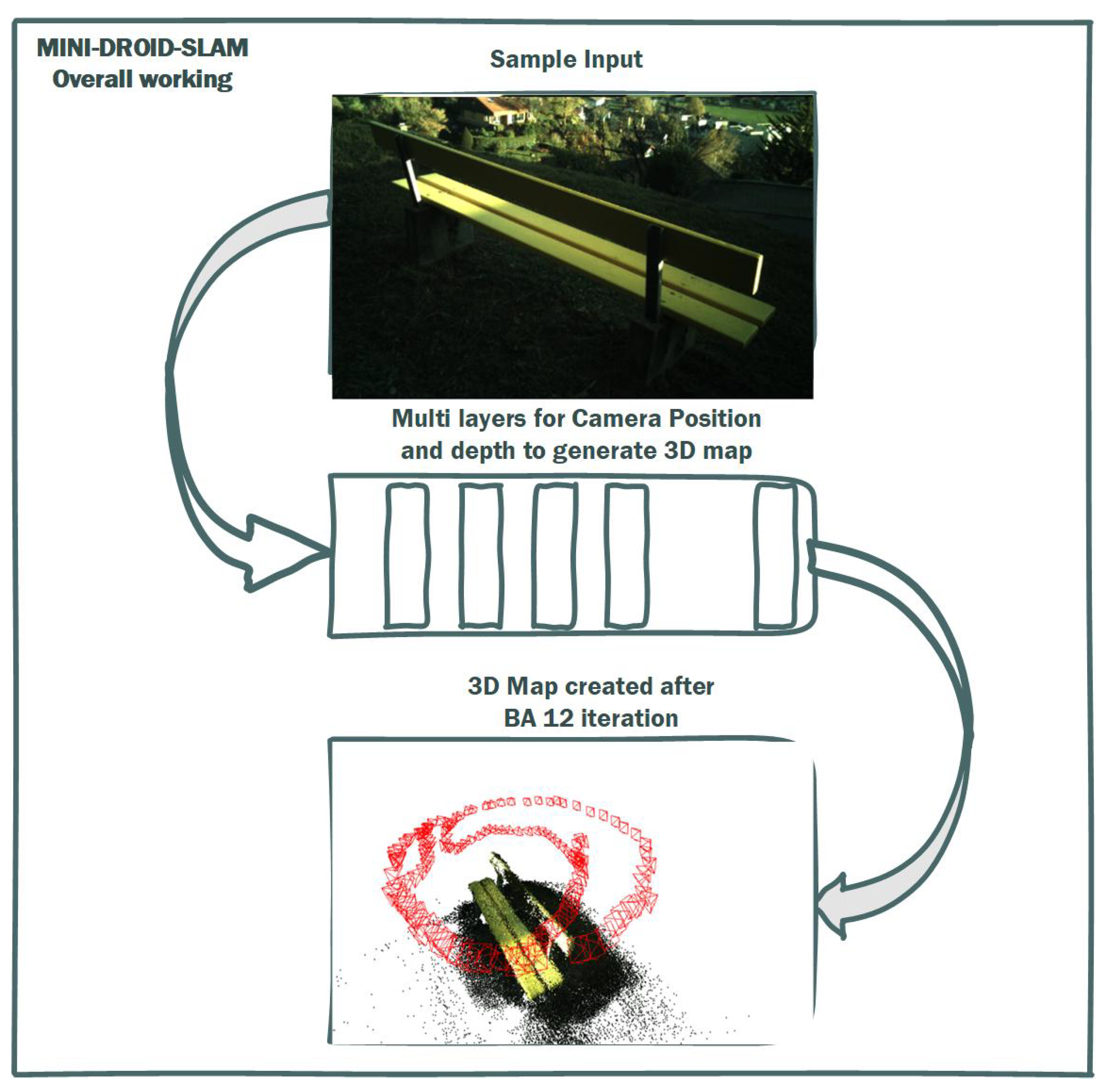 MINI-DROID-SLAM
Overall working

Sample Input

Multi layers for Camera Position and depth to generate 3D map

3D Map created after BA 12 iteration