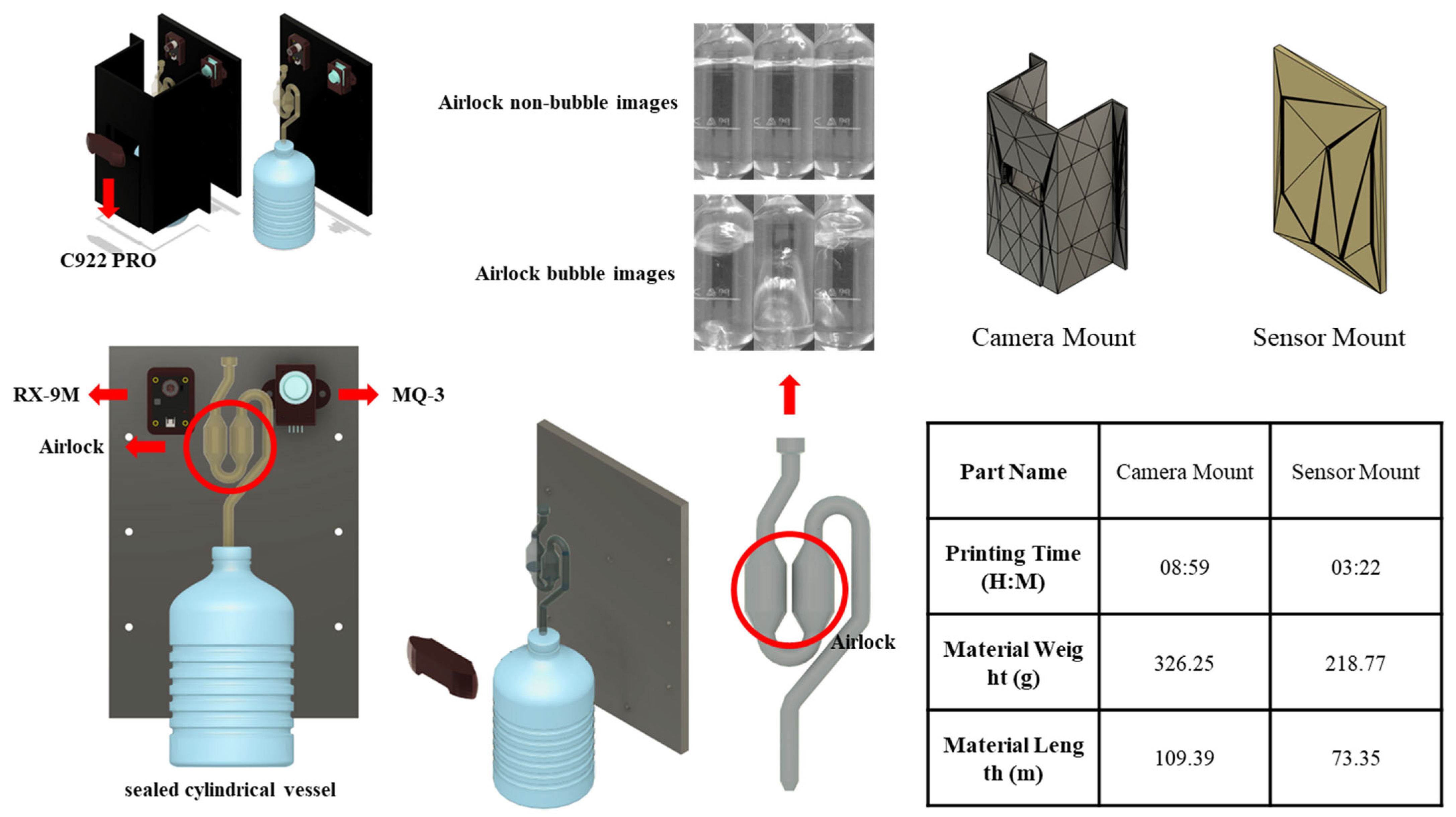 C922 PRO

Airlock non-bubble images

Airlock bubble images

Camera Mount

Sensor Mount

RX-9M

MQ-3

Airlock

sealed cylindrical vessel

Airlock

| Part Name | Camera Mount | Sensor Mount |
|---|---|---|
| Printing Time (H:M) | 08:59 | 03:22 |
| Material Weight (g) | 326.25 | 218.77 |
| Material Length (m) | 109.39 | 73.35 |