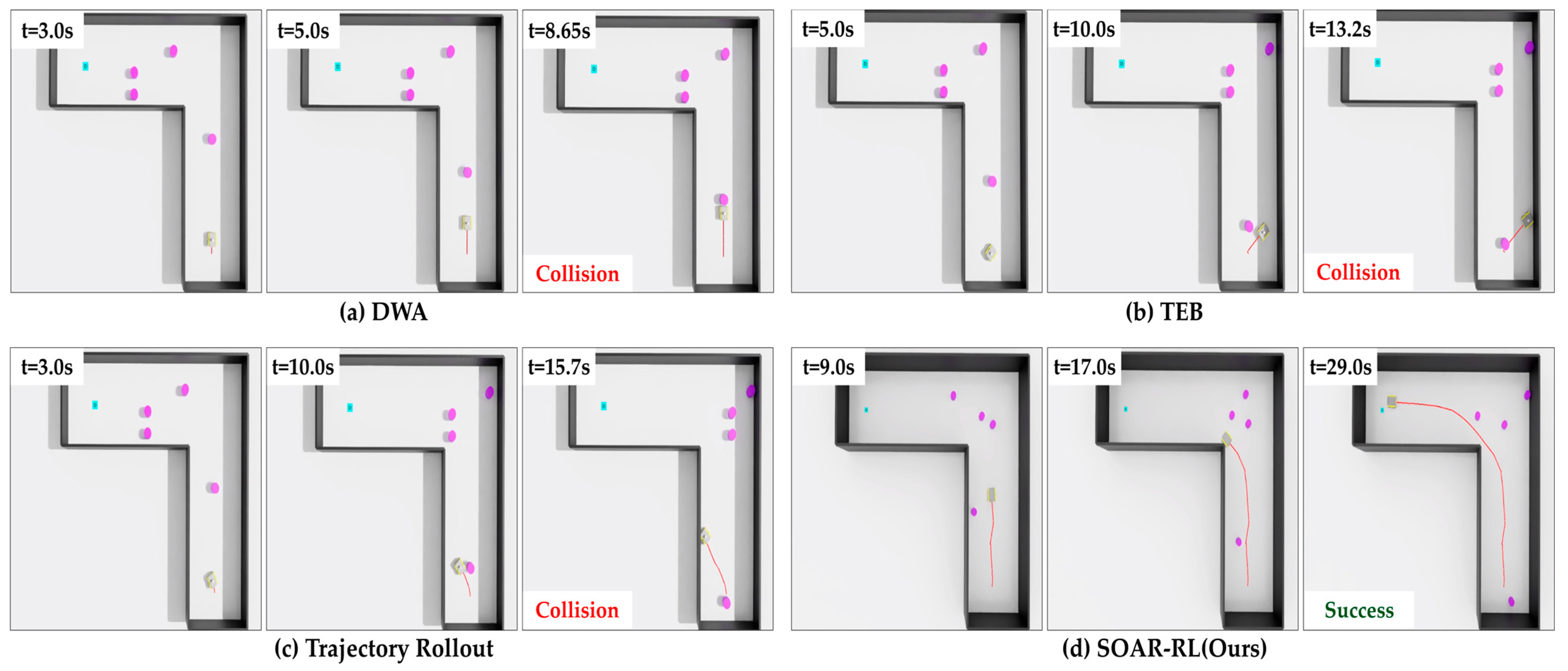 t=3.0s

t=5.0s

t=8.65s

Collision

(a) DWA

t=5.0s

t=10.0s

t=13.2s

Collision

(b) TEB

t=3.0s

t=10.0s

t=15.7s

Collision

(c) Trajectory Rollout

t=9.0s

t=17.0s

t=29.0s

Success

(d) SOAR-RL(Ours)