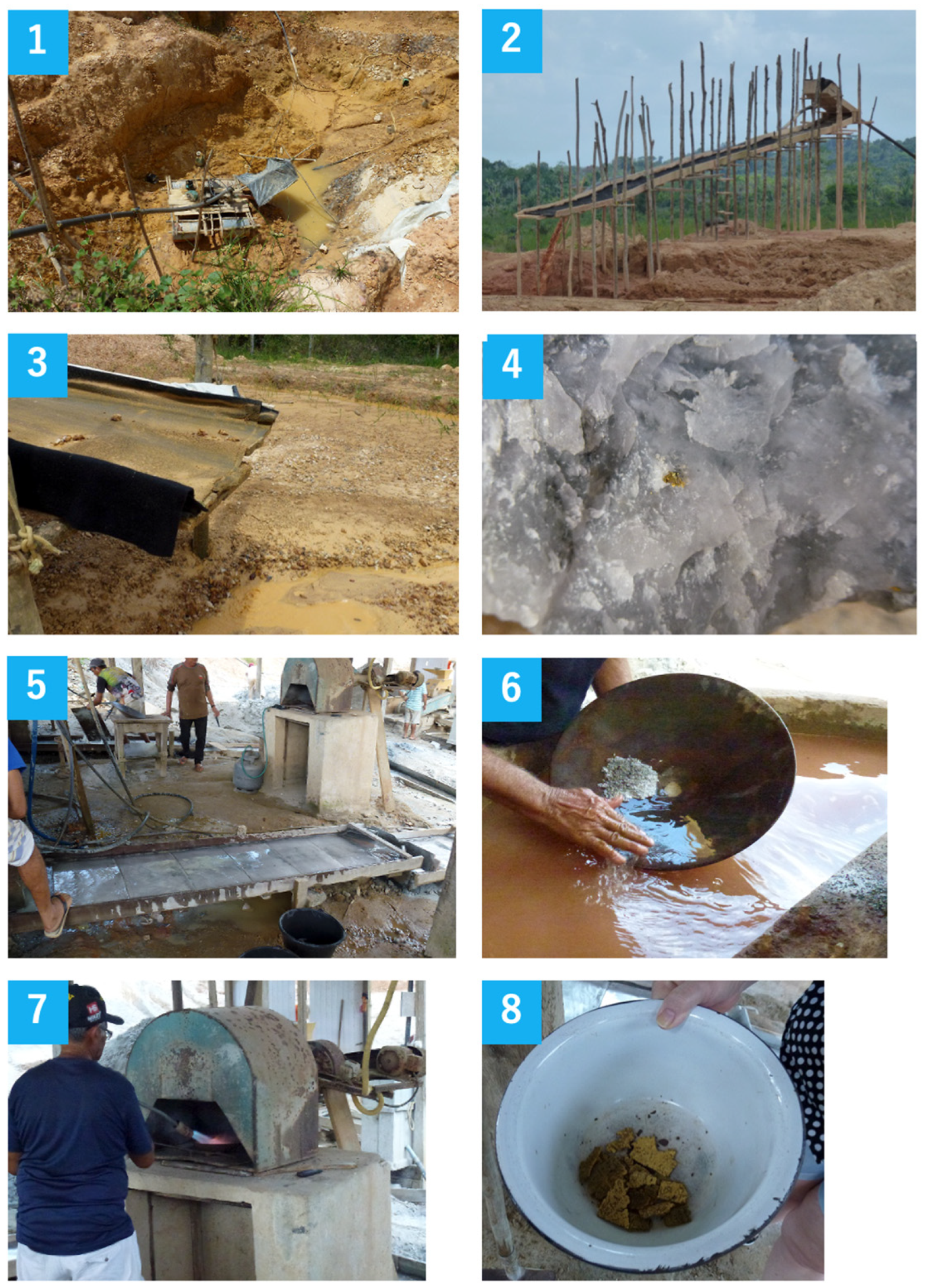 1

2

3

4

5

6

7

8