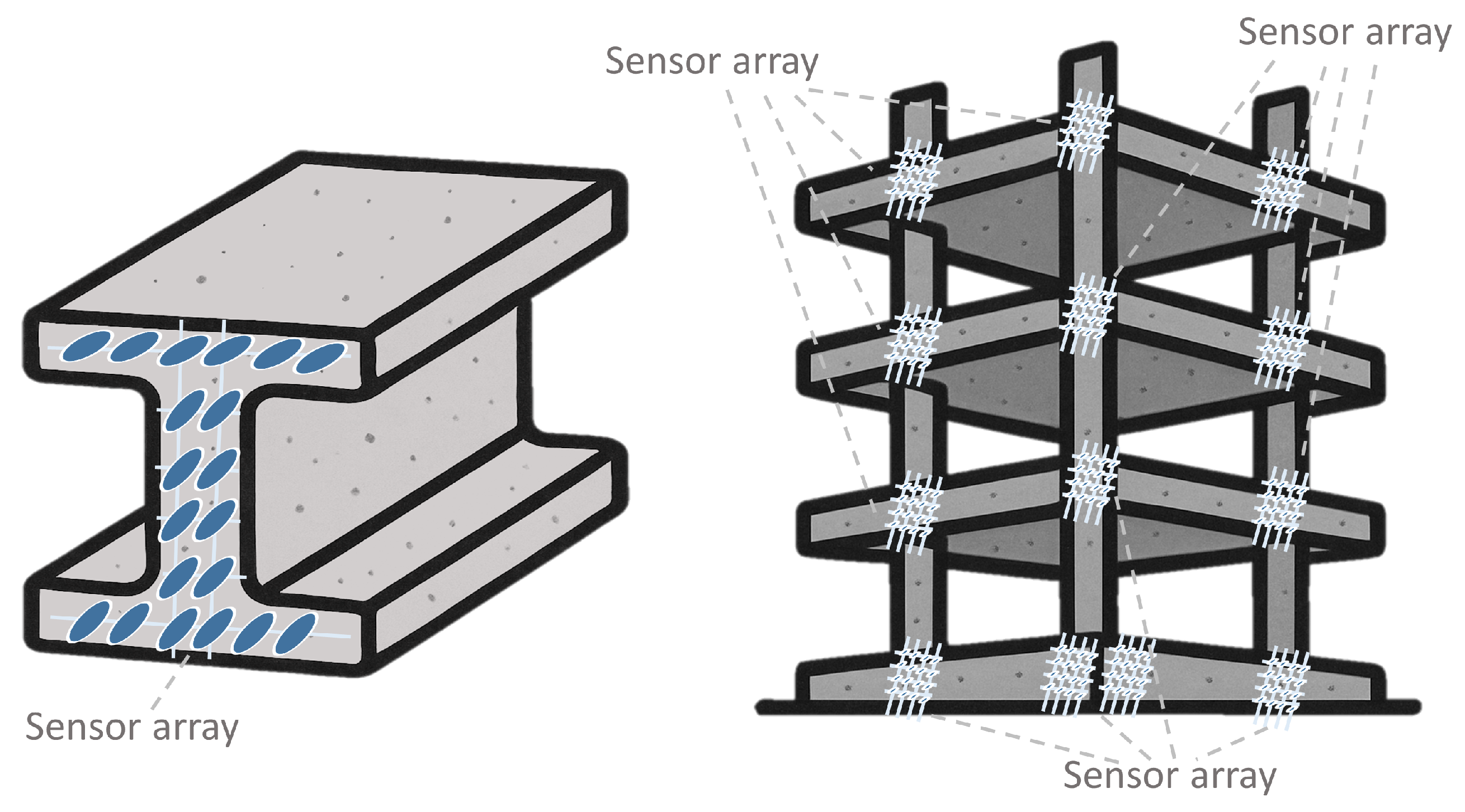 Sensor array

Sensor array

Sensor array

Sensor array