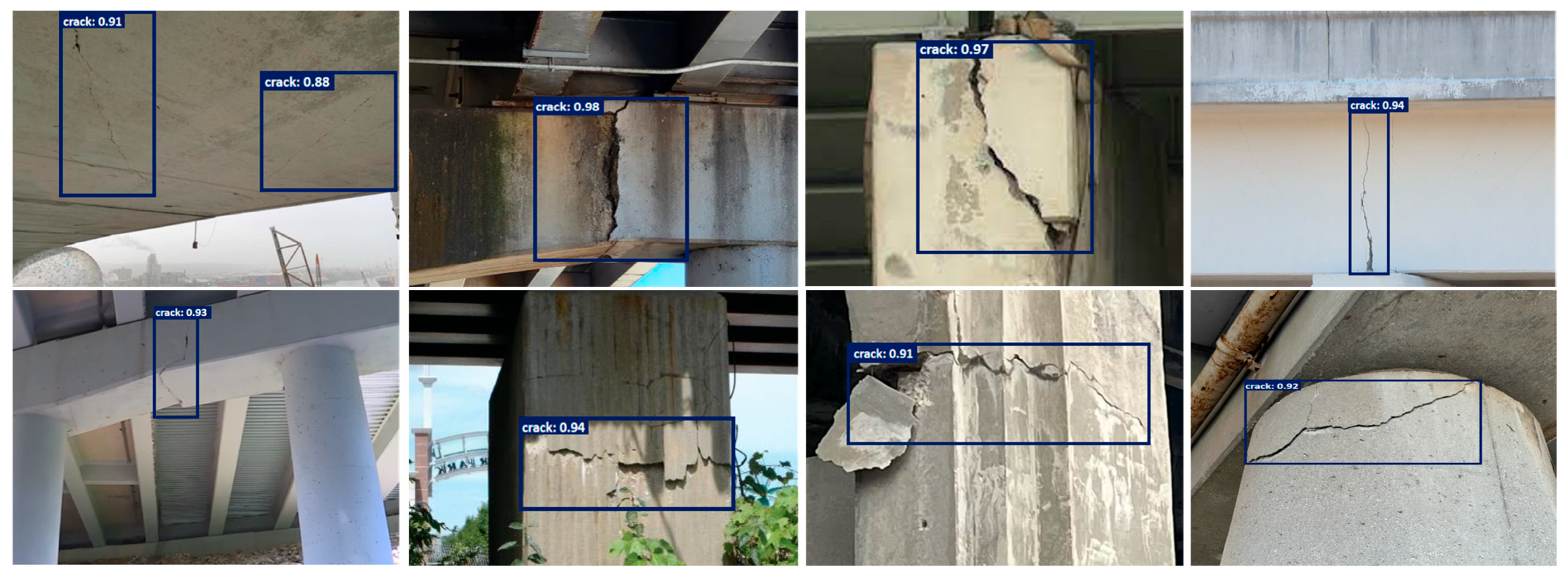 crack: 0.91
crack: 0.88
crack: 0.98
crack: 0.97
crack: 0.94
crack: 0.93
crack: 0.94
crack: 0.91
crack: 0.92