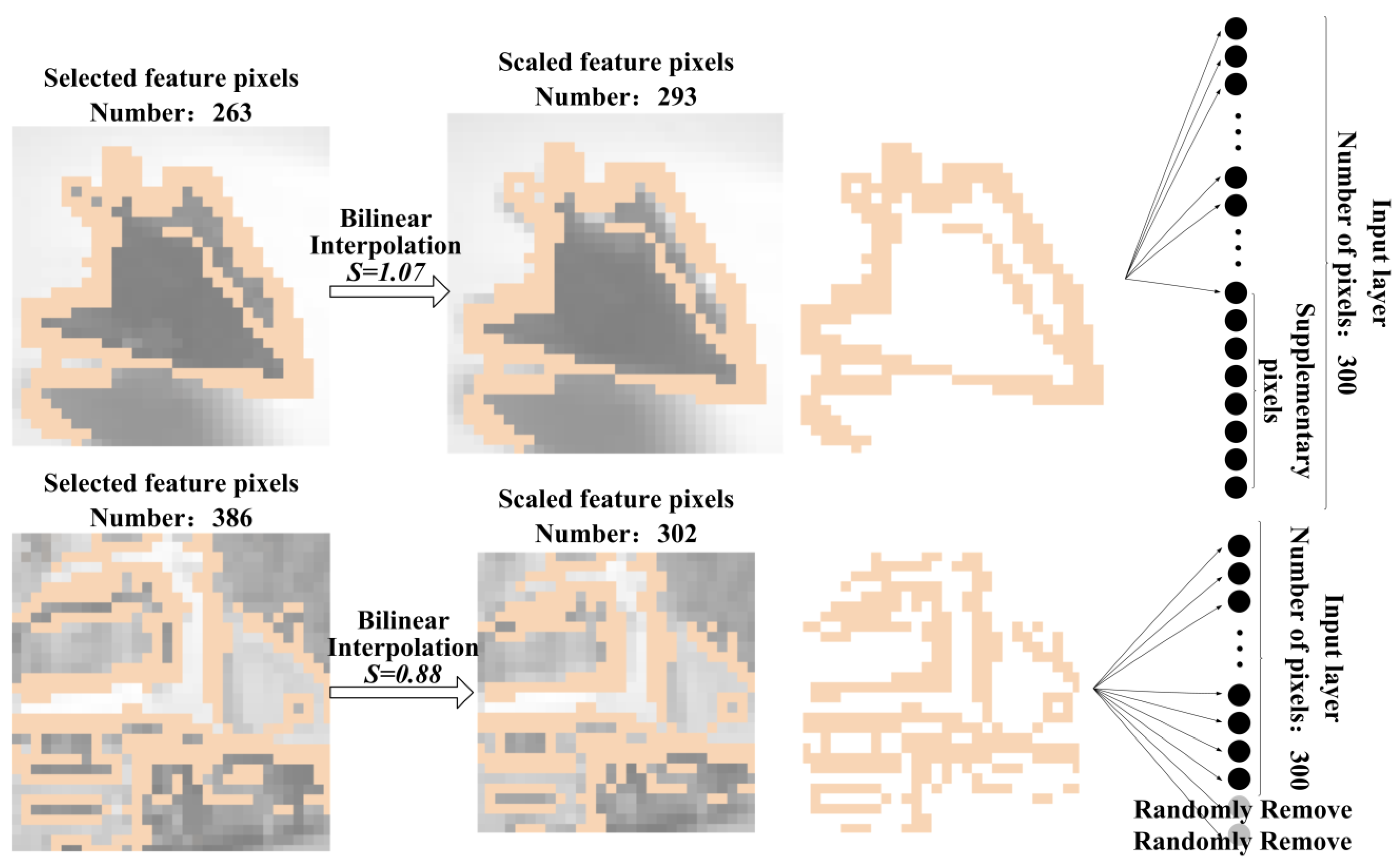 Selected feature pixels
Number: 263

Bilinear Interpolation
$S=1.07$

Scaled feature pixels
Number: 293

Input layer
Number of pixels: 300

Supplementary pixels

Selected feature pixels
Number: 386

Bilinear Interpolation
$S=0.88$

Scaled feature pixels
Number: 302

Input layer
Number of pixels: 300

Randomly Remove
Randomly Remove