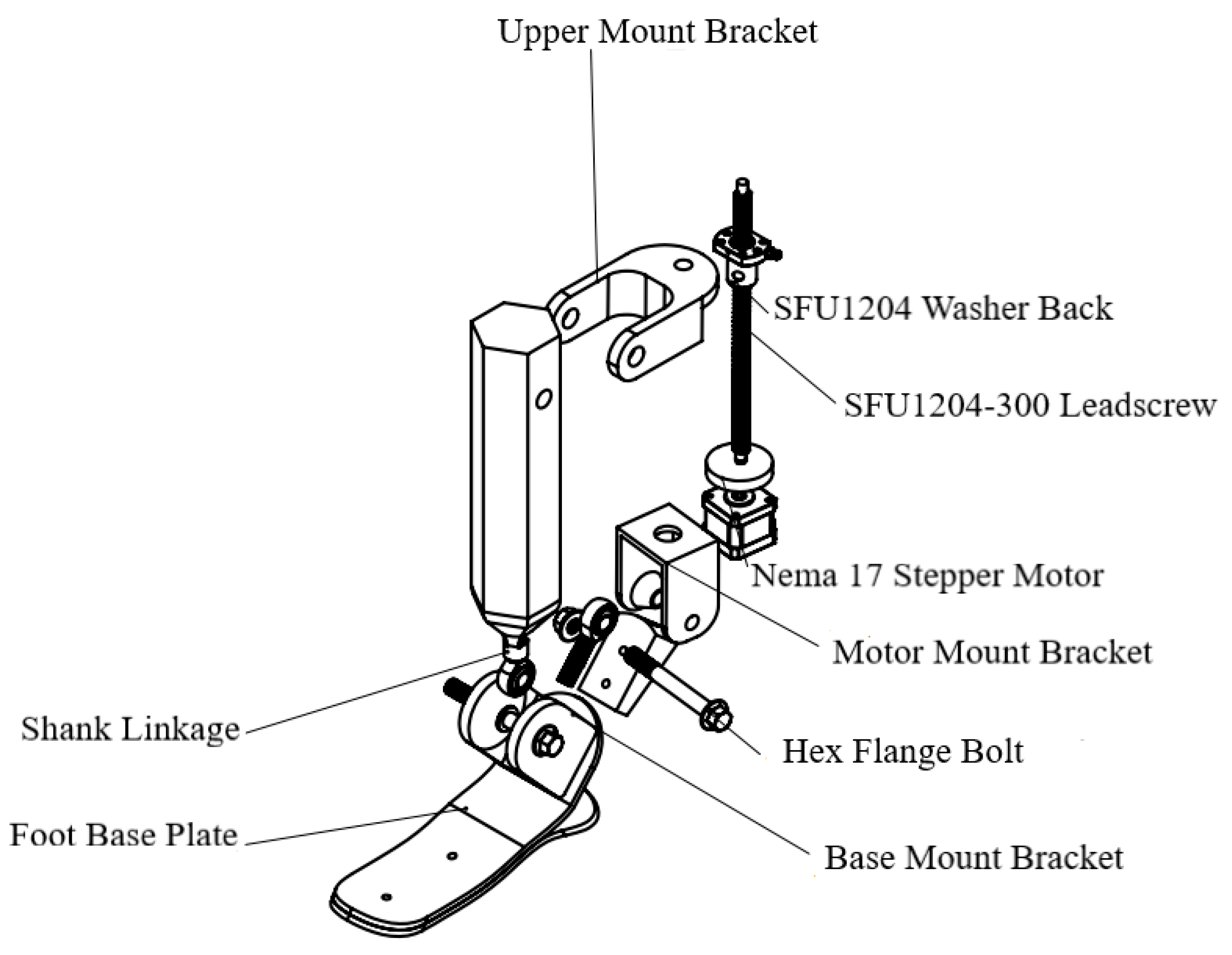 Upper Mount Bracket

SFU1204 Washer Back

SFU1204-300 Leadscrew

Nema 17 Stepper Motor

Motor Mount Bracket

Shank Linkage

Hex Flange Bolt

Foot Base Plate

Base Mount Bracket