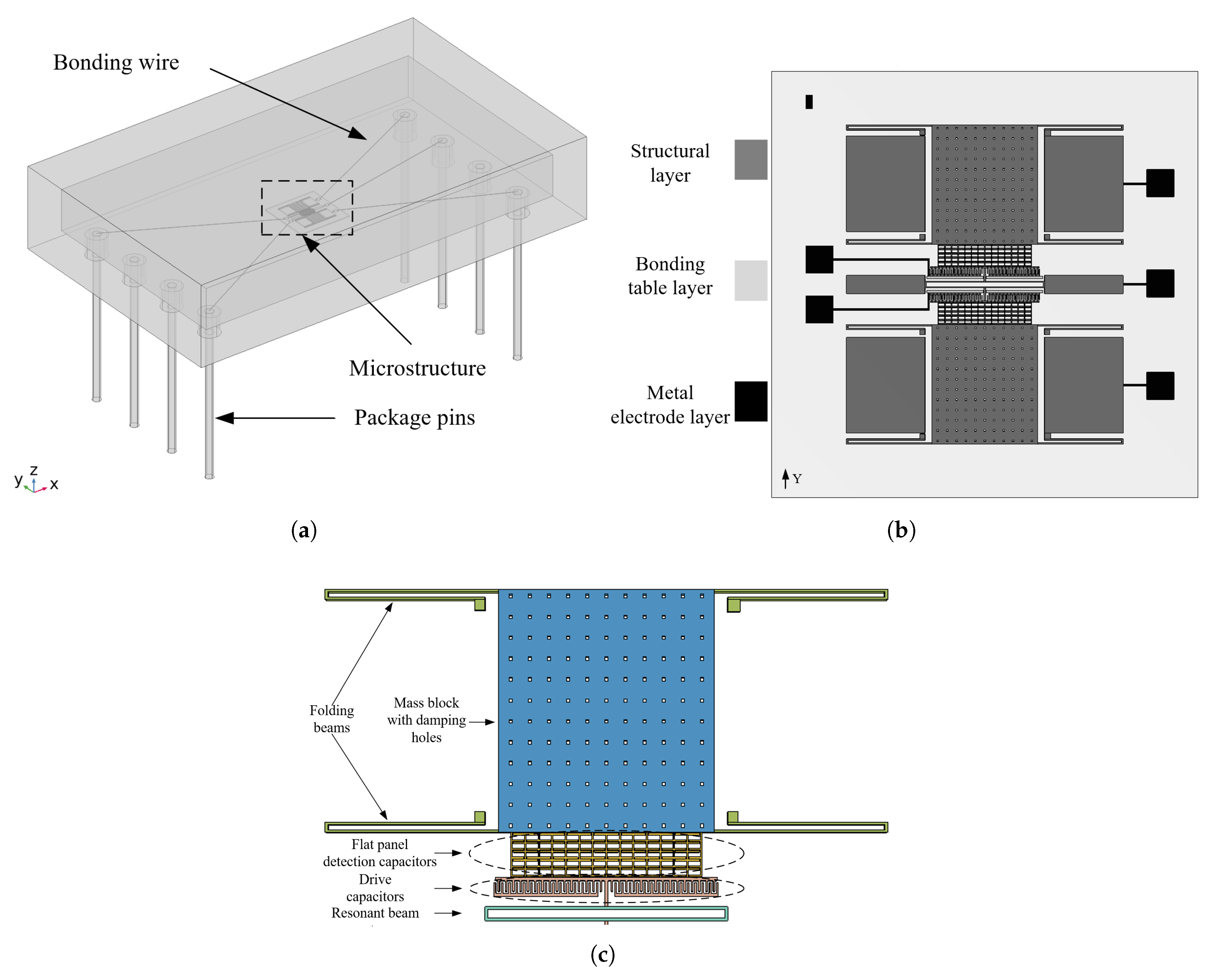 Bonding wire

Microstructure

Package pins

y z x

(a)

Structural layer

Bonding table layer

Metal electrode layer

Y

(b)

Folding beams

Mass block with damping holes

Flat panel detection capacitors

Drive capacitors

Resonant beam

(c)