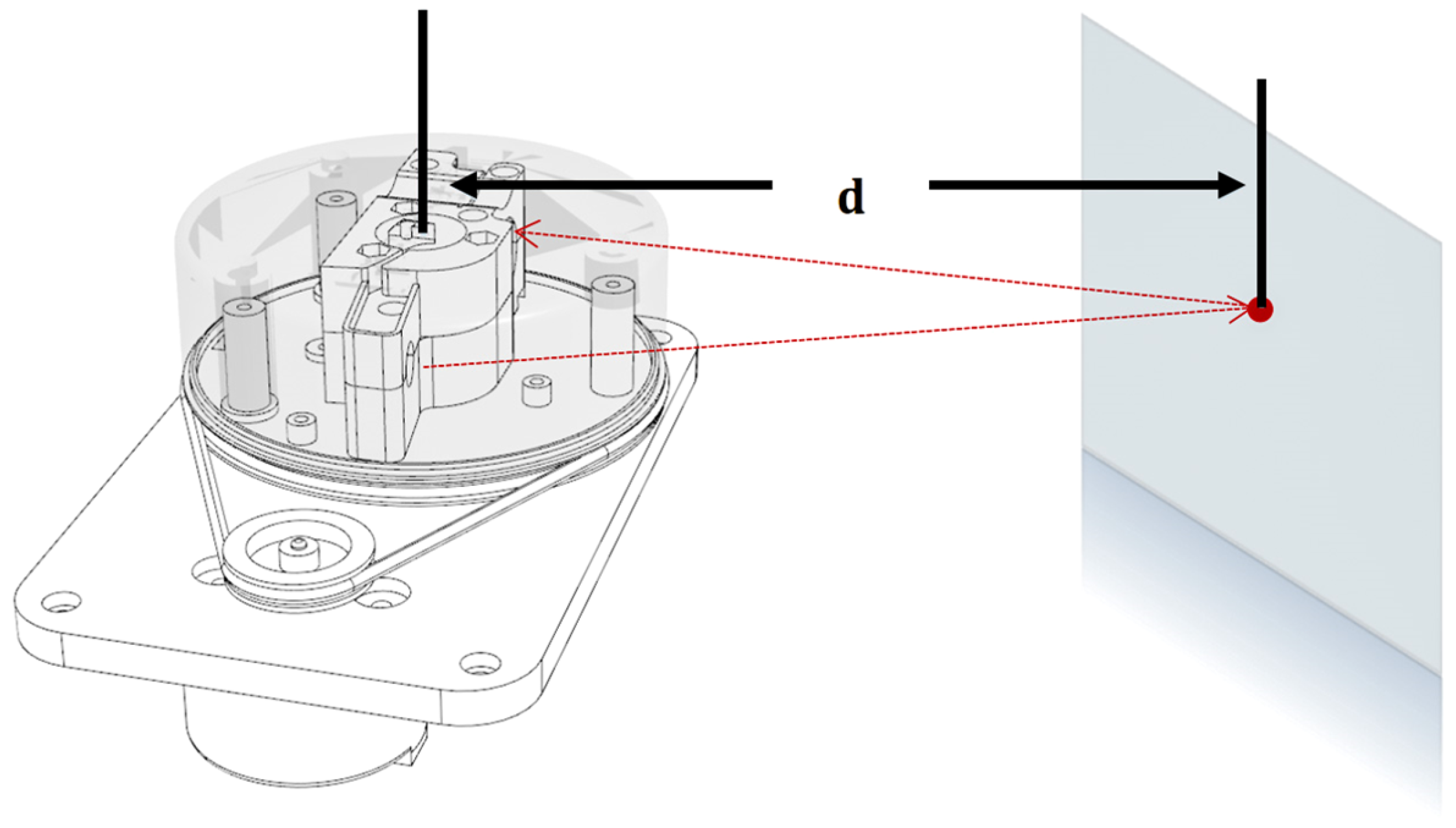 d