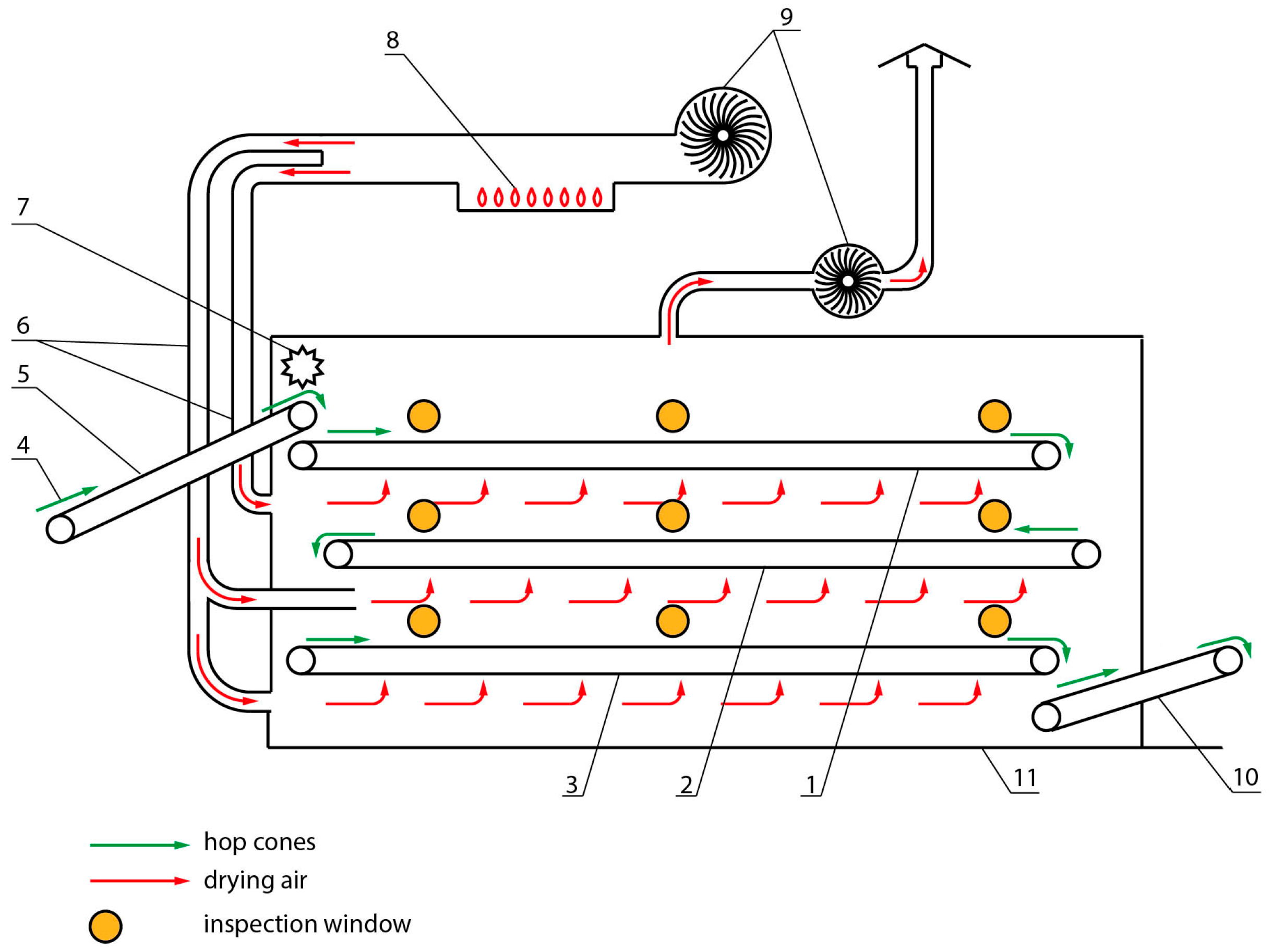 9
8
7
6
5
4
3
2
1
11
10

hop cones
drying air
inspection window