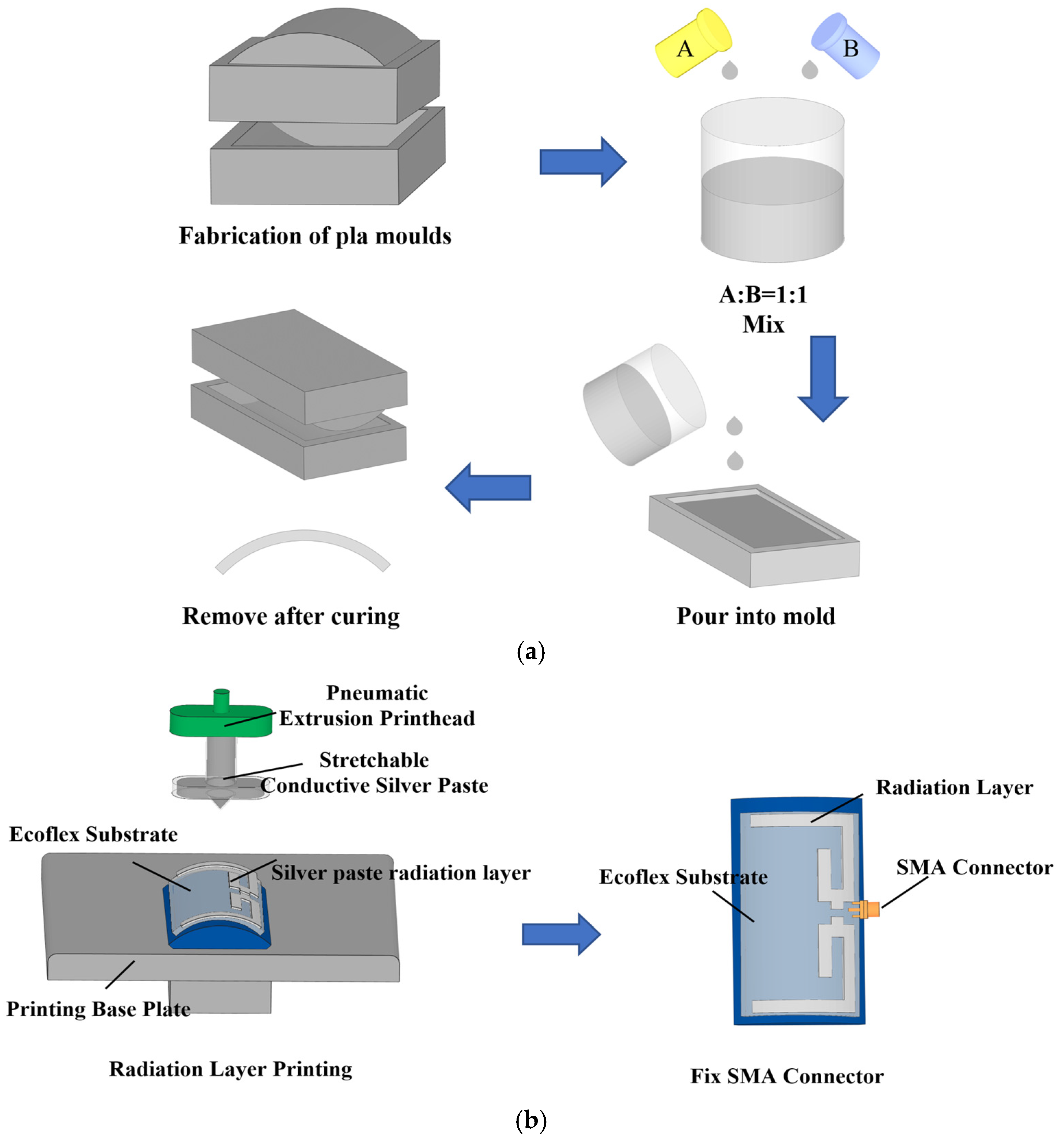 A

B

Fabrication of pla moulds

A:B=1:1
Mix

Remove after curing

Pour into mold

(a)

Pneumatic Extrusion Printhead

Stretchable Conductive Silver Paste

Ecoflex Substrate

Silver paste radiation layer

Printing Base Plate

Radiation Layer Printing

Radiation Layer

Ecoflex Substrate

SMA Connector

Fix SMA Connector

(b)