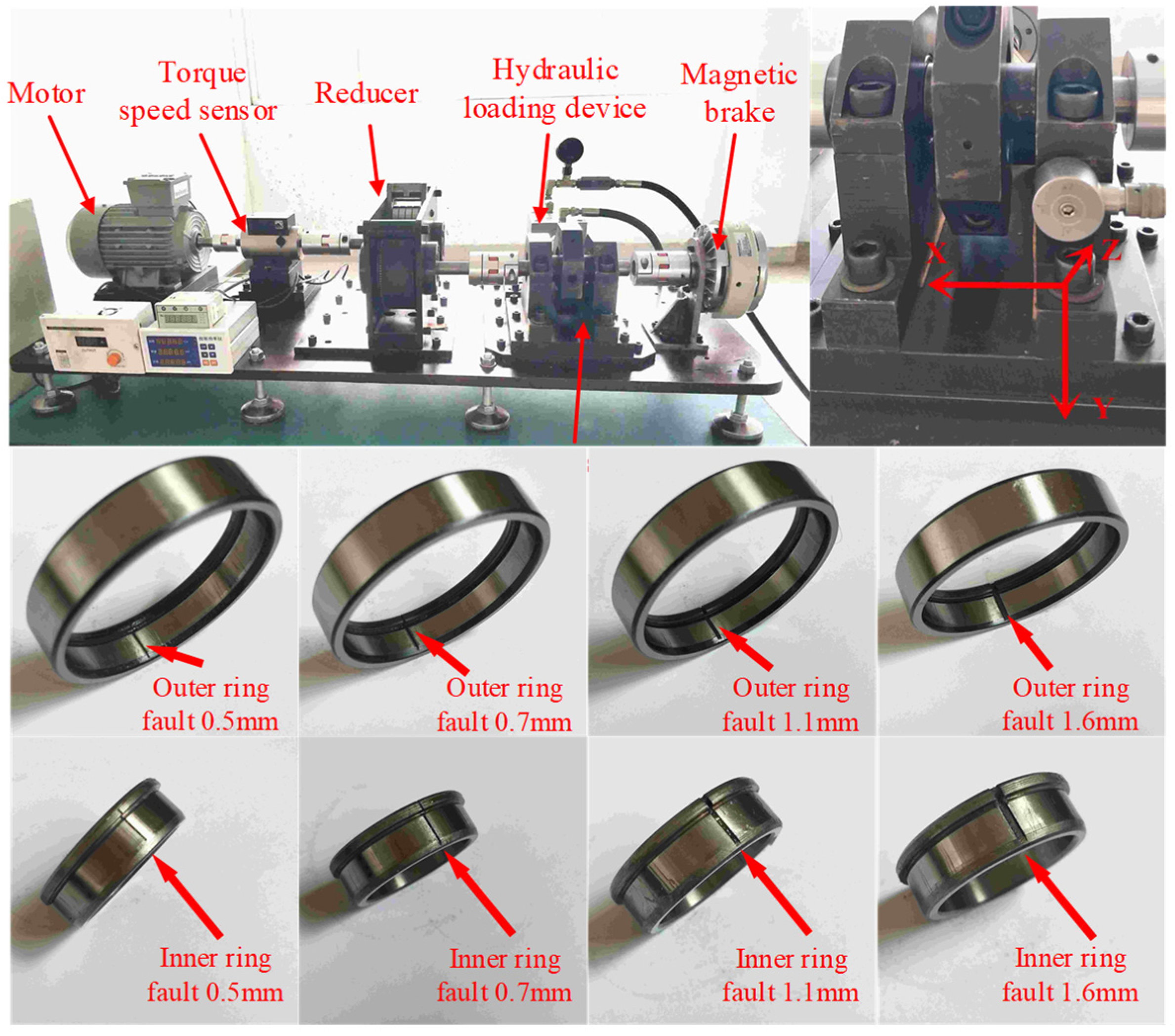 Motor

Torque speed sensor

Reducer

Hydraulic loading device

Magnetic brake

X

Z

Y

Outer ring fault 0.5mm

Outer ring fault 0.7mm

Outer ring fault 1.1mm

Outer ring fault 1.6mm

Inner ring fault 0.5mm

Inner ring fault 0.7mm

Inner ring fault 1.1mm

Inner ring fault 1.6mm