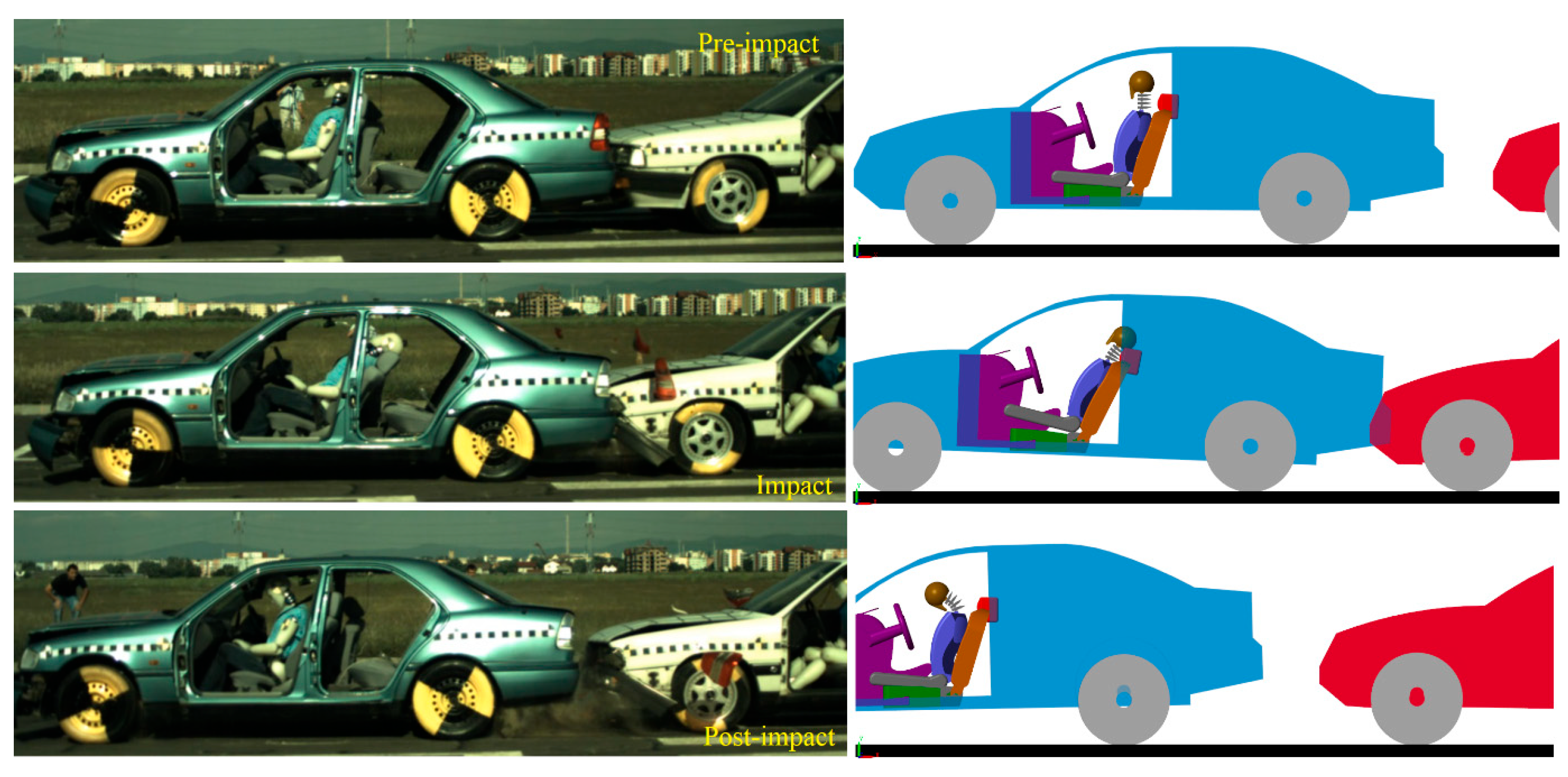 Pre-impact

Impact

Post-impact