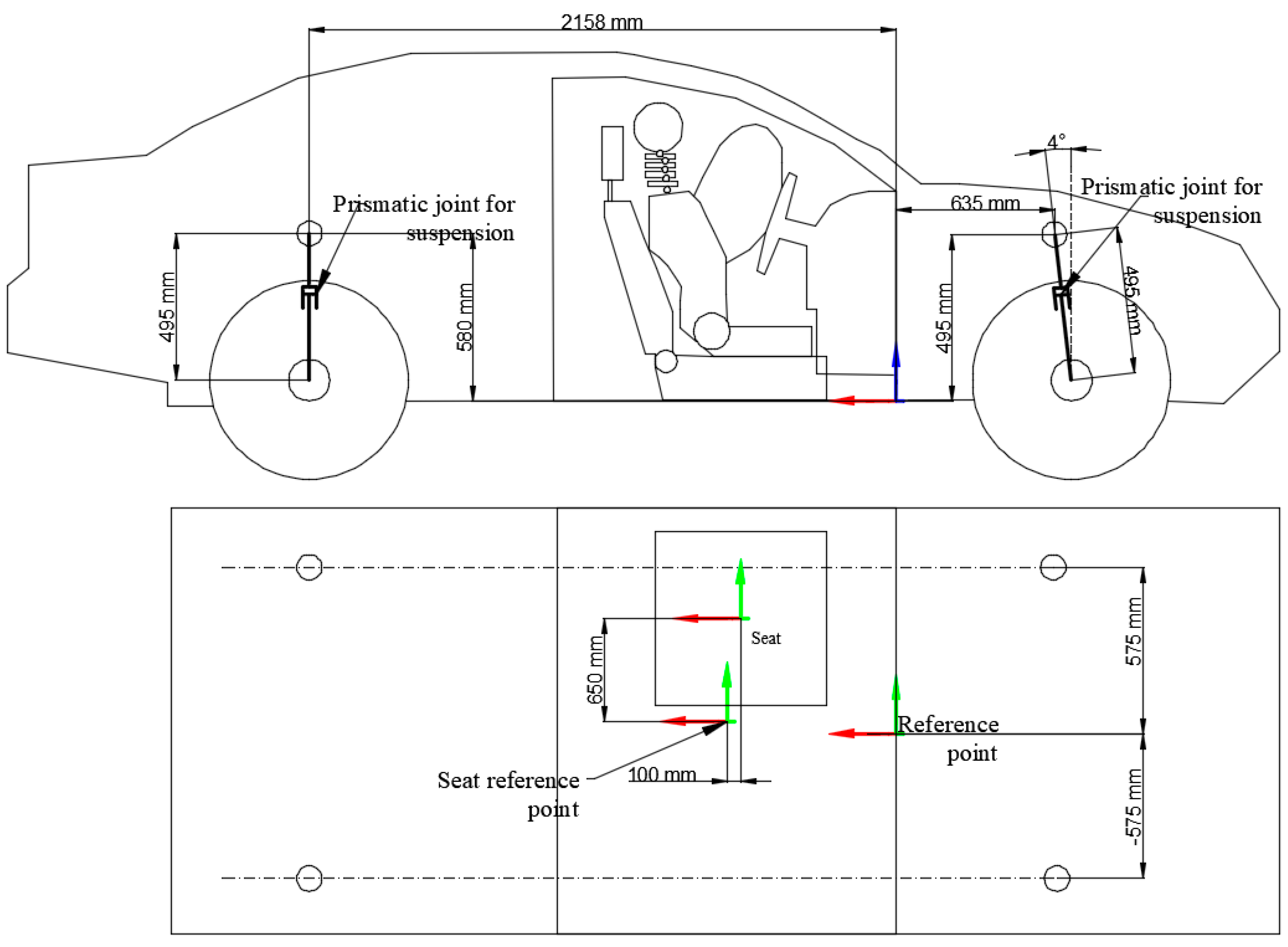 2158 mm

4°

Prismatic joint for suspension

Prismatic joint for suspension

635 mm

495 mm

580 mm

495 mm

495 mm

Seat

650 mm

575 mm

Reference point

Seat reference point

100 mm

-575 mm